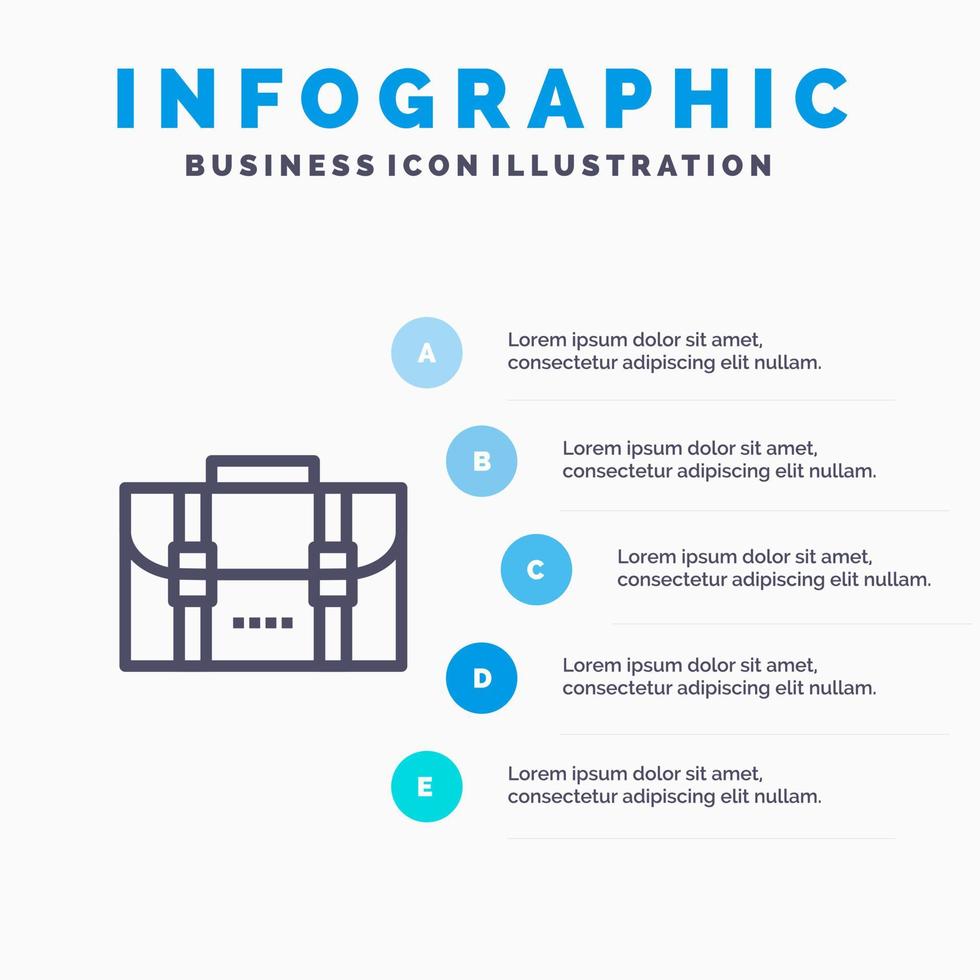 INFOGRAPHIC
BUSINESS ICON ILLUSTRATION

A
Lorem ipsum dolor sit amet, consectetur adipiscing elit nullam.

B
Lorem ipsum dolor sit amet, consectetur adipiscing elit nullam.

C
Lorem ipsum dolor sit amet, consectetur adipiscing elit nullam.

D
Lorem ipsum dolor sit amet, consectetur adipiscing elit nullam.

E
Lorem ipsum dolor sit amet, consectetur adipiscing elit nullam.