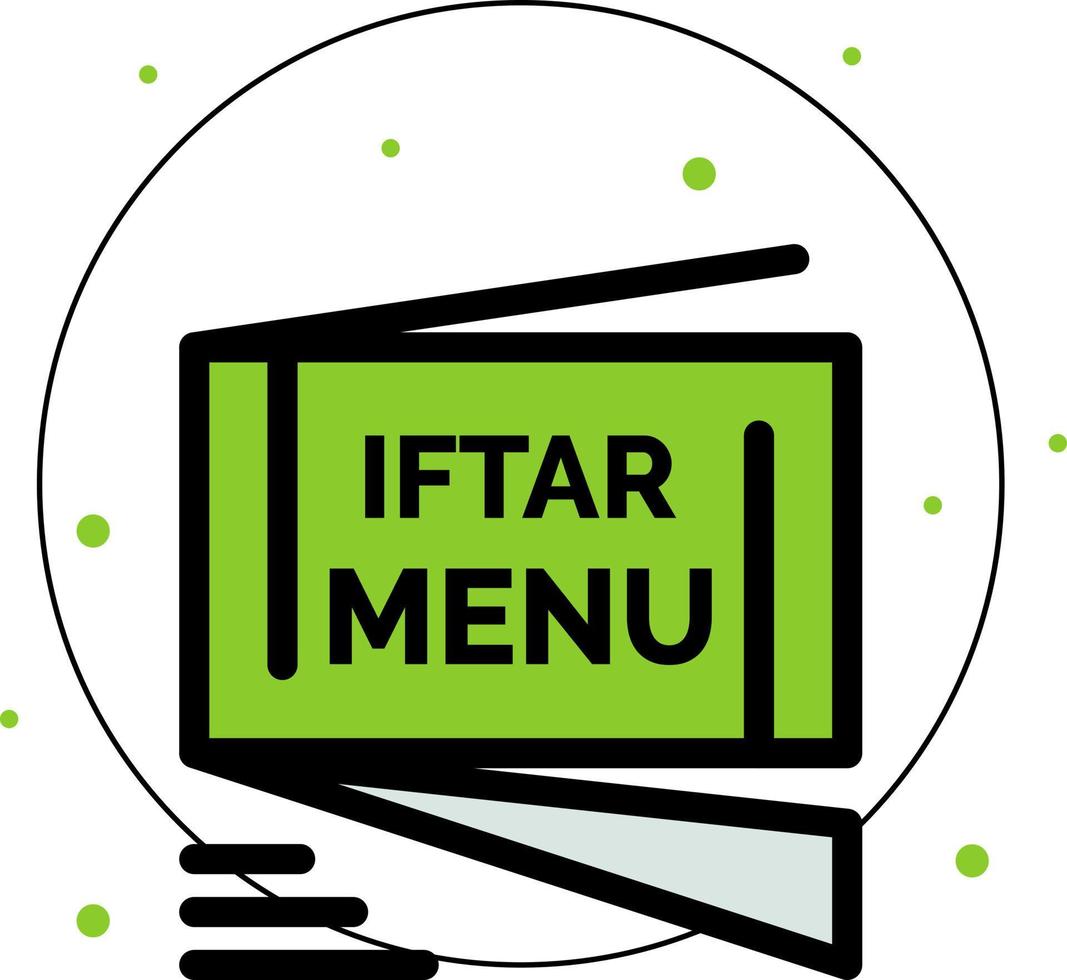 IFTAR
MENU