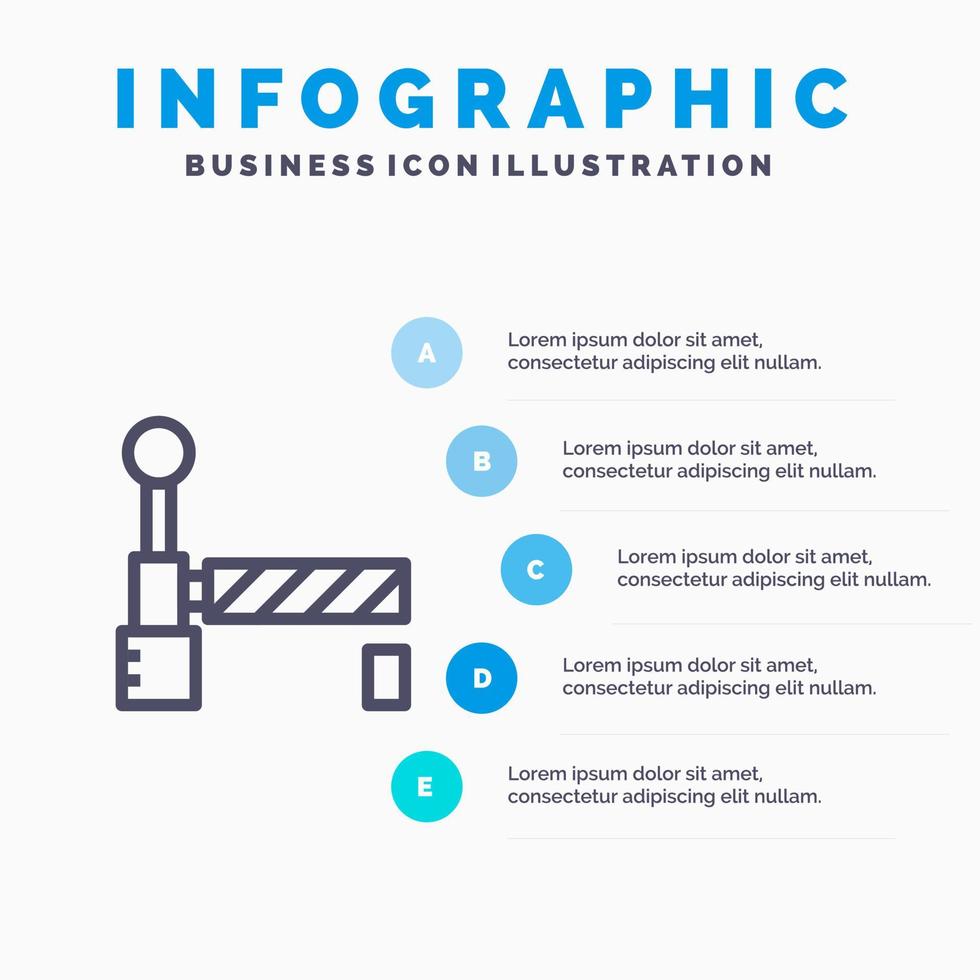 INFOGRAPHIC
BUSINESS ICON ILLUSTRATION

A
Lorem ipsum dolor sit amet, consectetur adipiscing elit nullam.

B
Lorem ipsum dolor sit amet, consectetur adipiscing elit nullam.

C
Lorem ipsum dolor sit amet, consectetur adipiscing elit nullam.

D
Lorem ipsum dolor sit amet, consectetur adipiscing elit nullam.

E
Lorem ipsum dolor sit amet, consectetur adipiscing elit nullam.