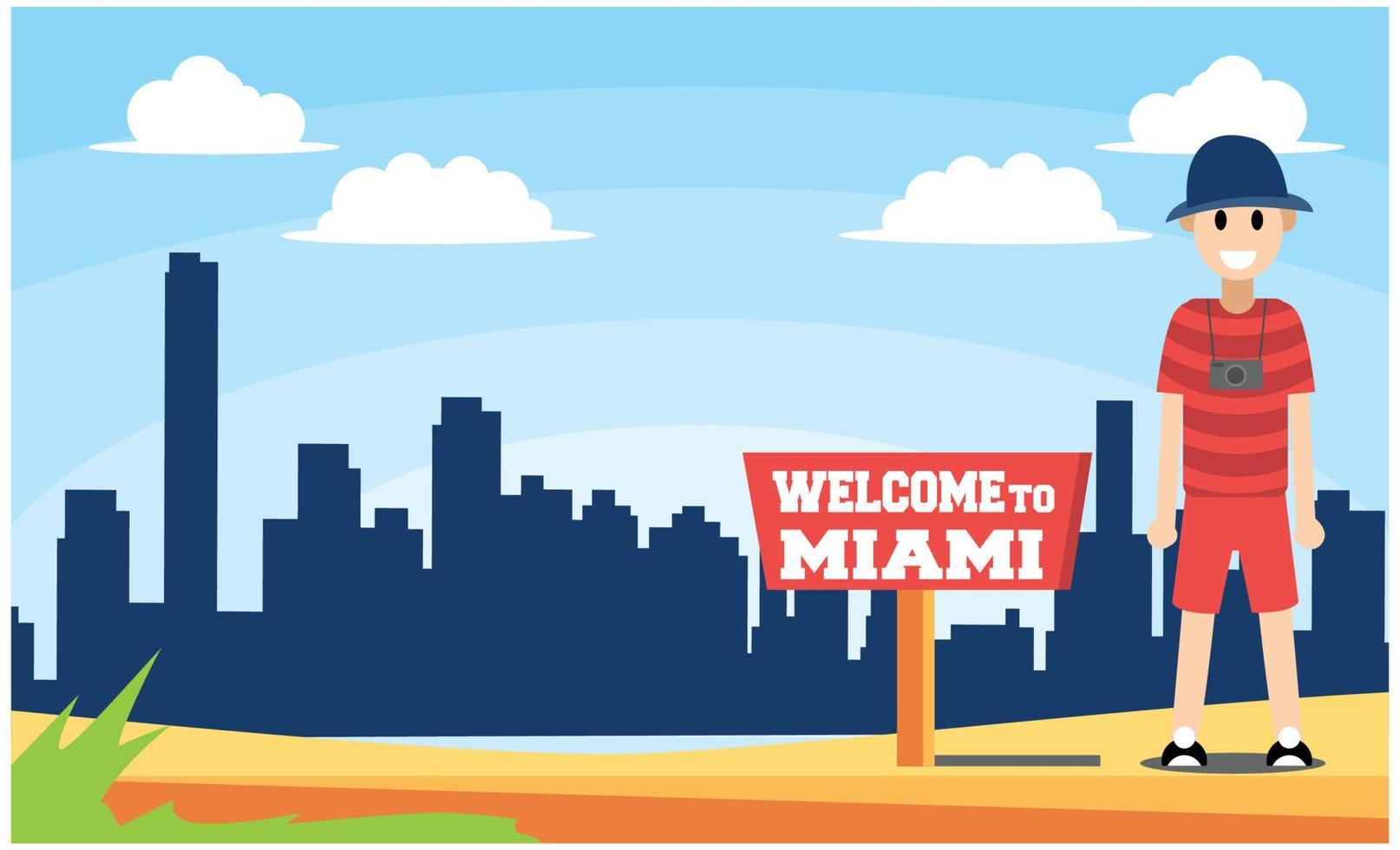 WELCOME TO
MIAMI