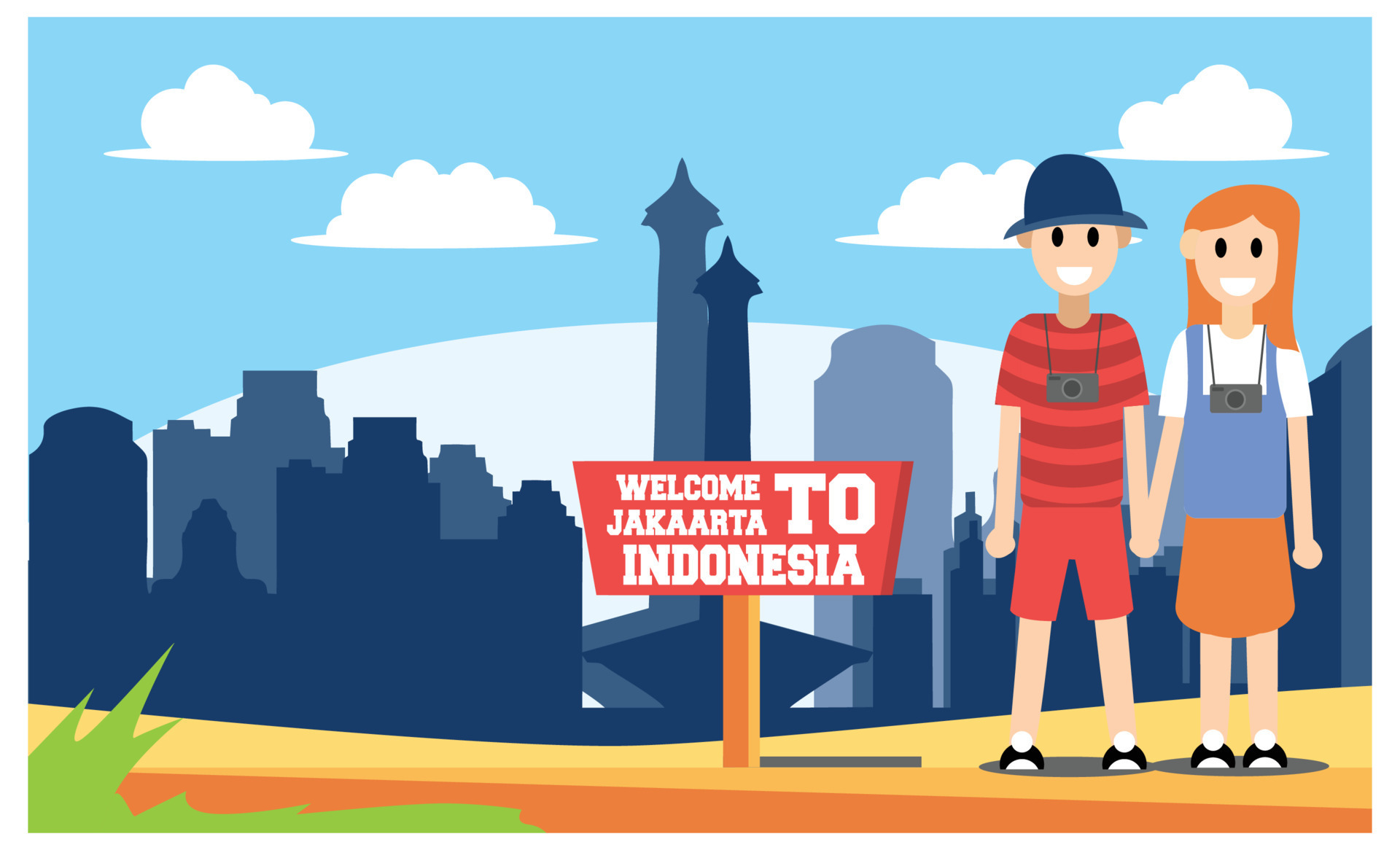 WELCOME TO JAKAARTA INDONESIA