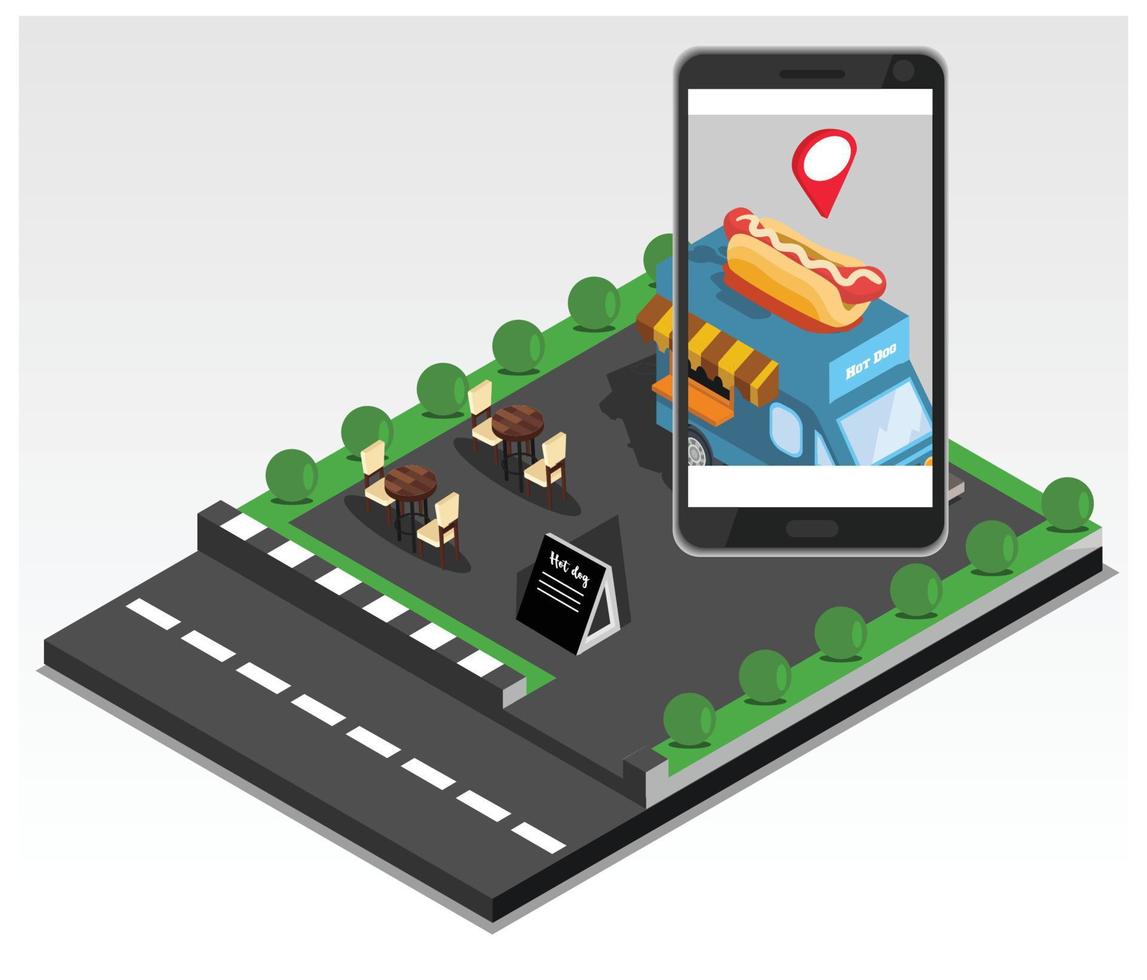 HOT DOG

Hot dog