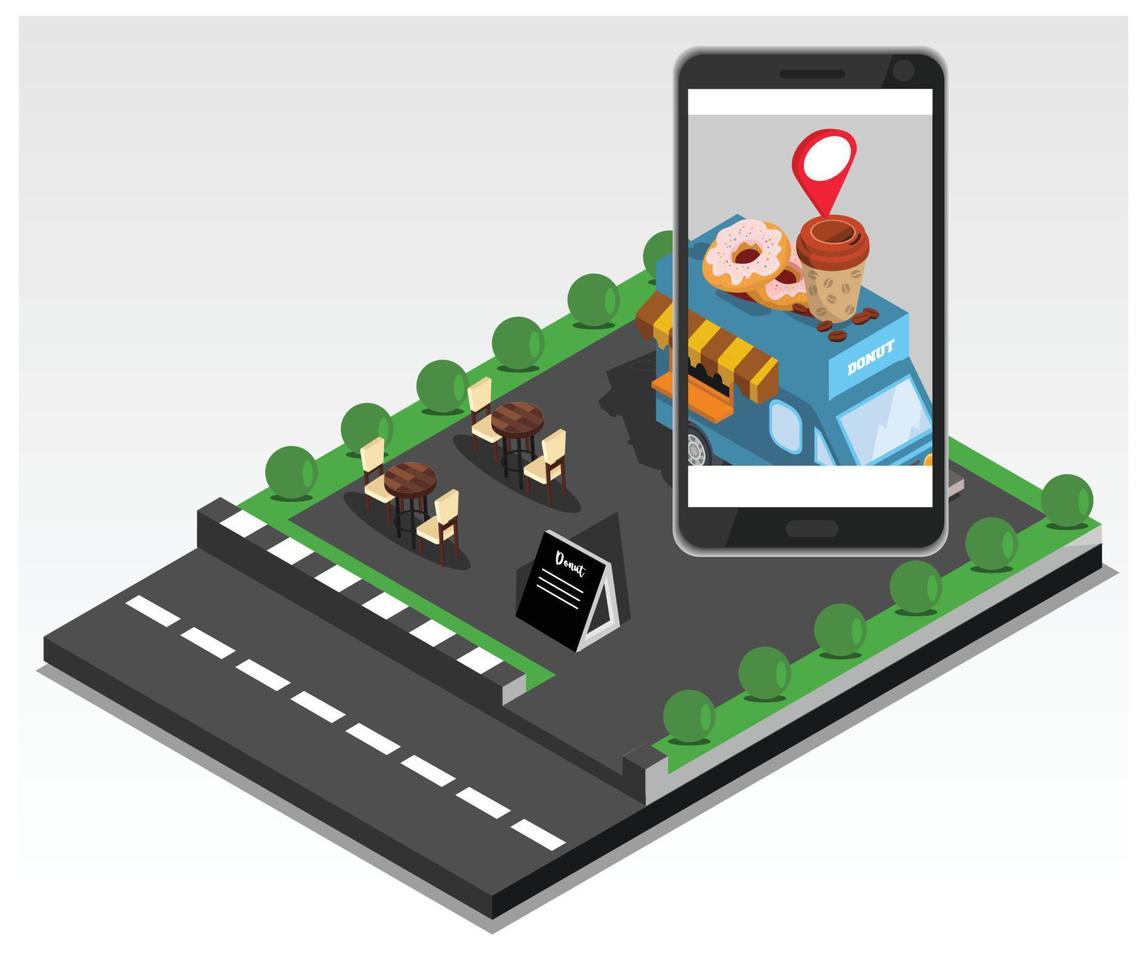 DONUT

Donut