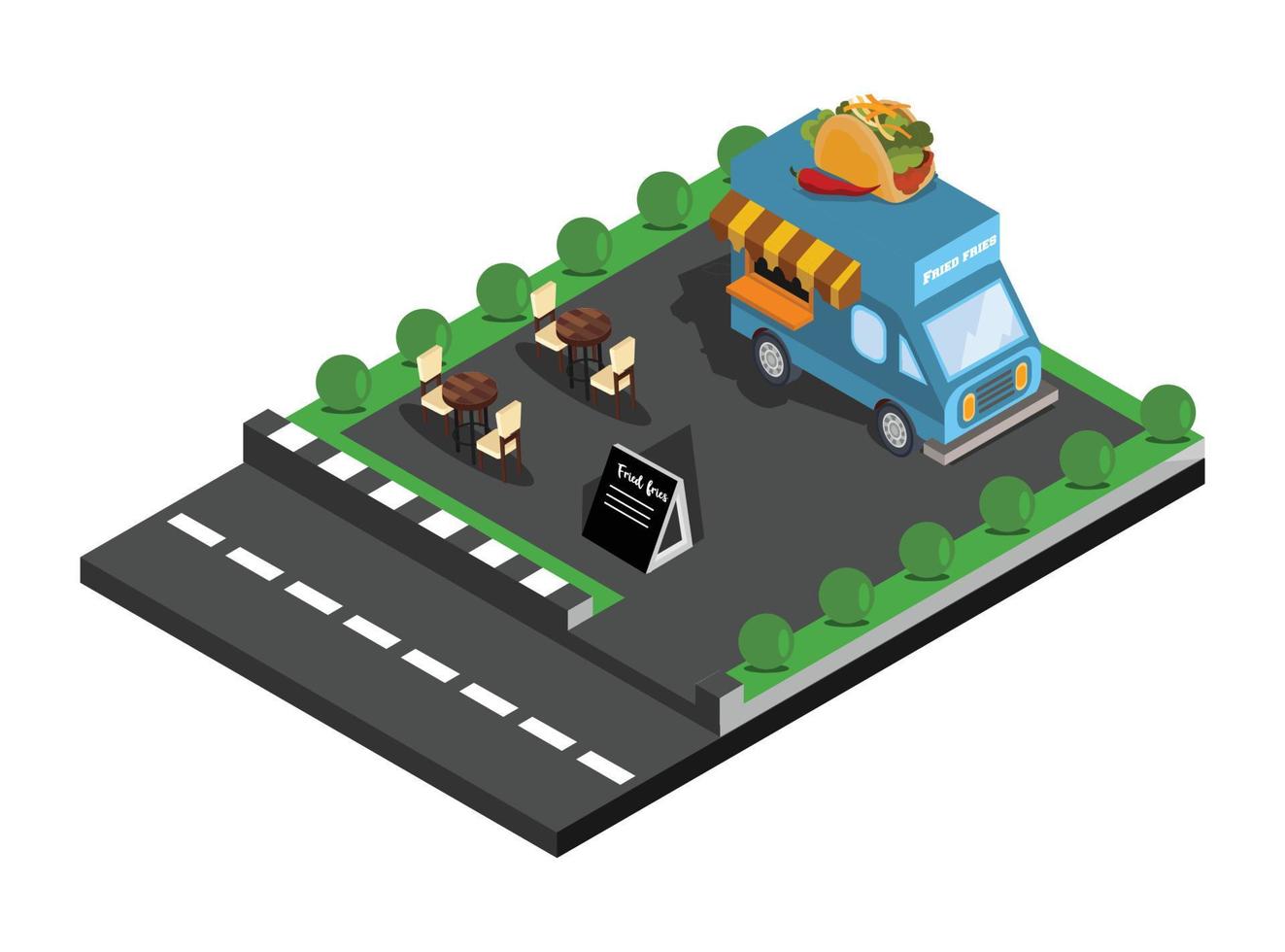 FRIED FRIES

Fried fries