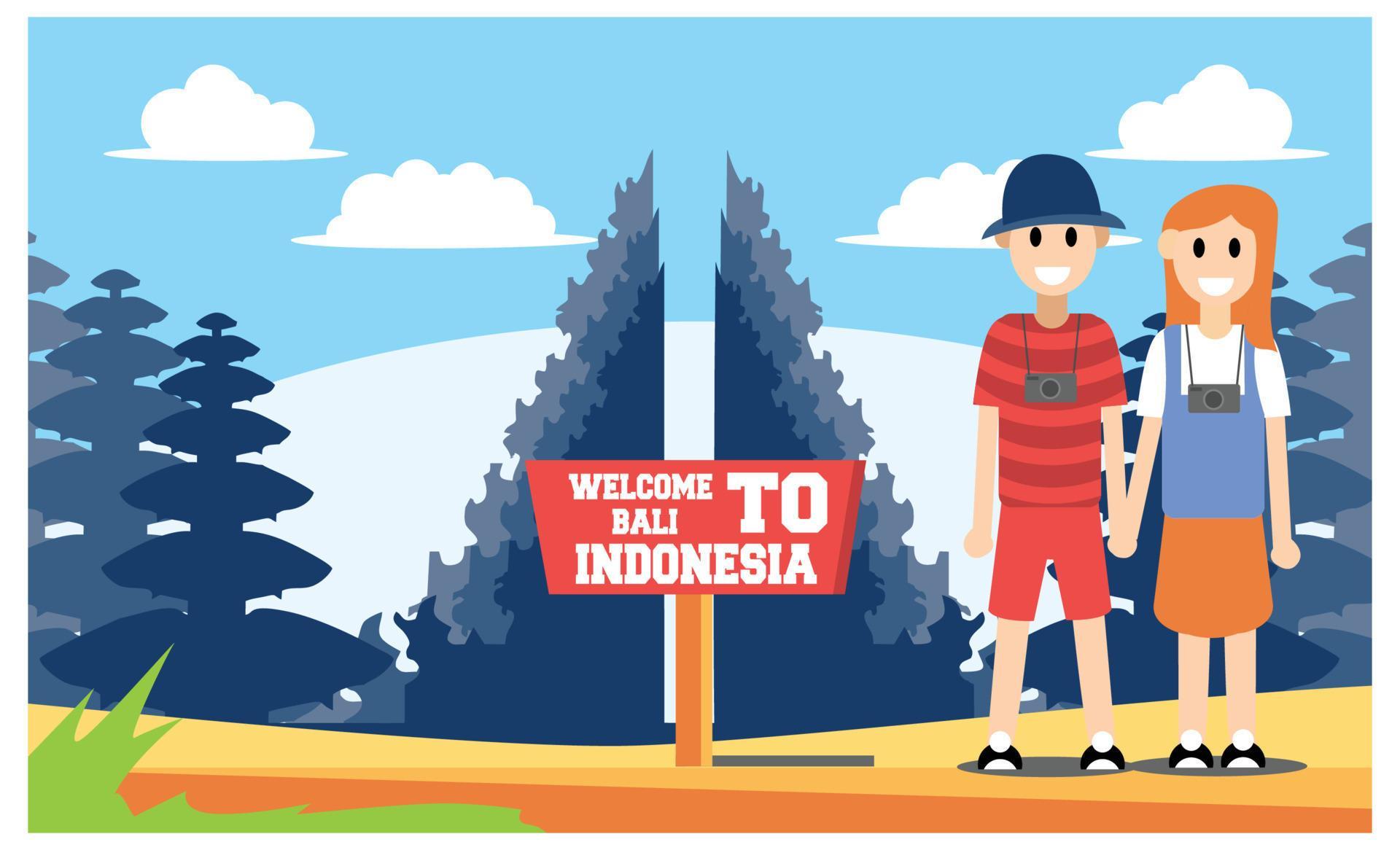 WELCOME TO
BALI
INDONESIA