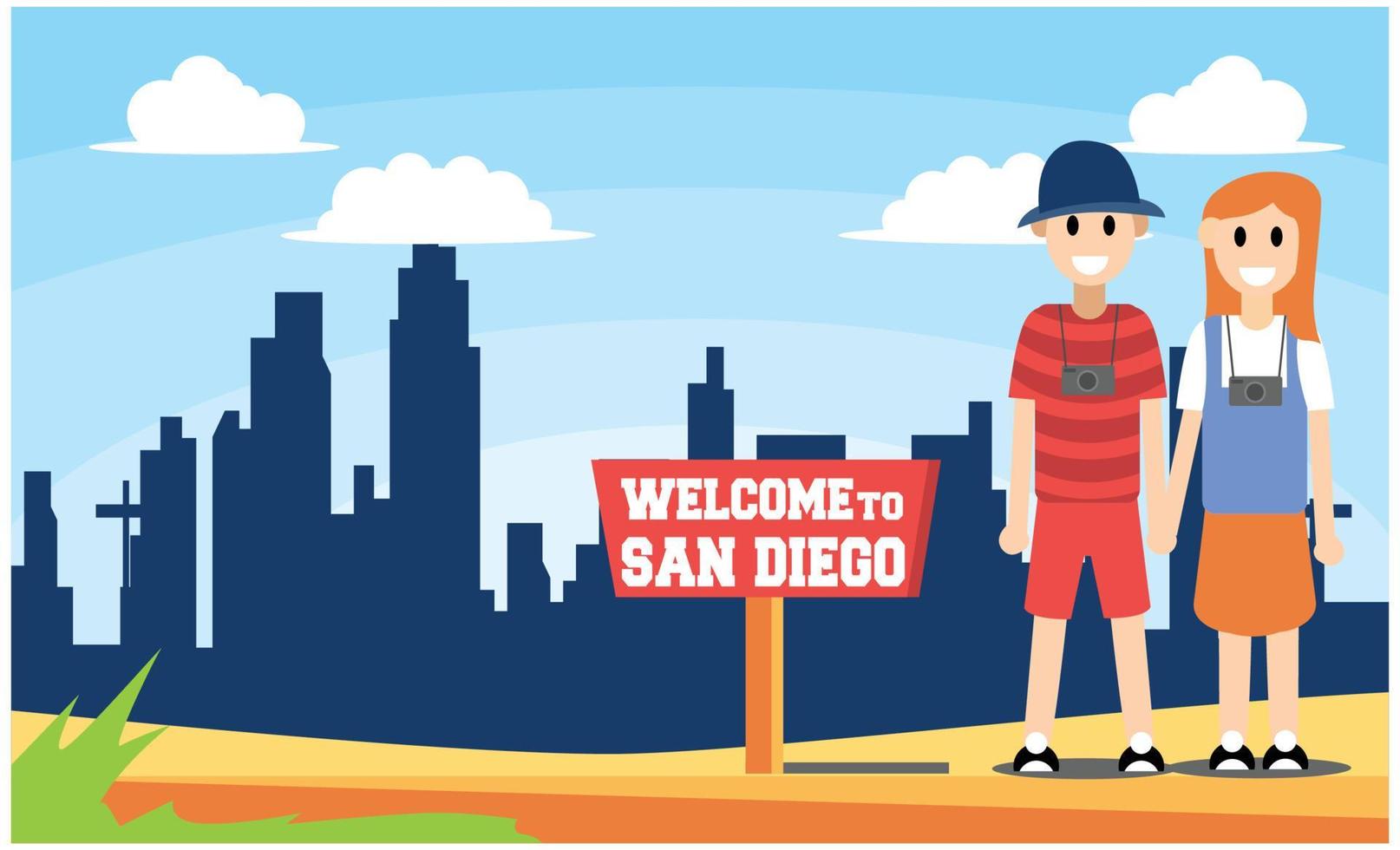 WELCOME TO
SAN DIEGO