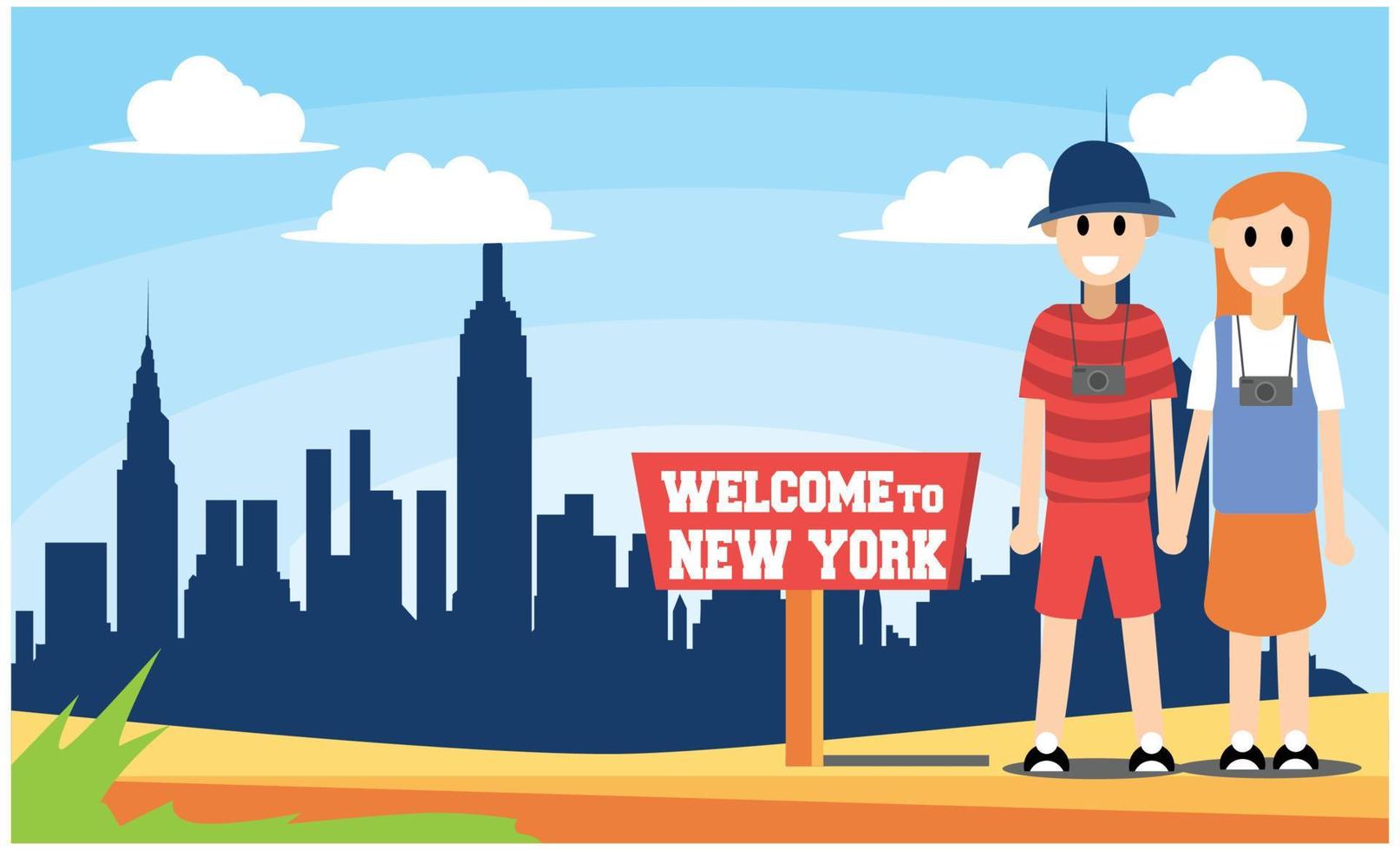 WELCOME TO
NEW YORK