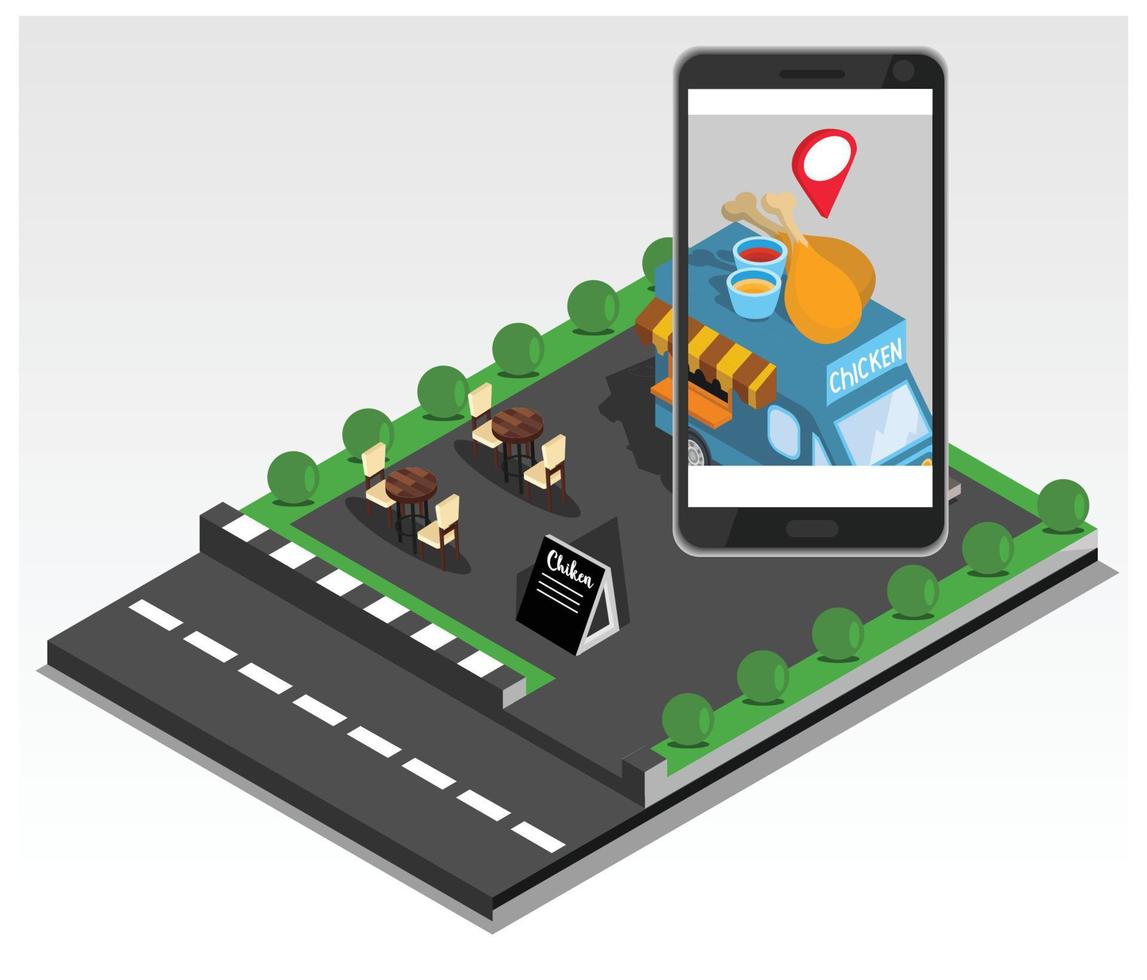 ChICKEN

Chiken