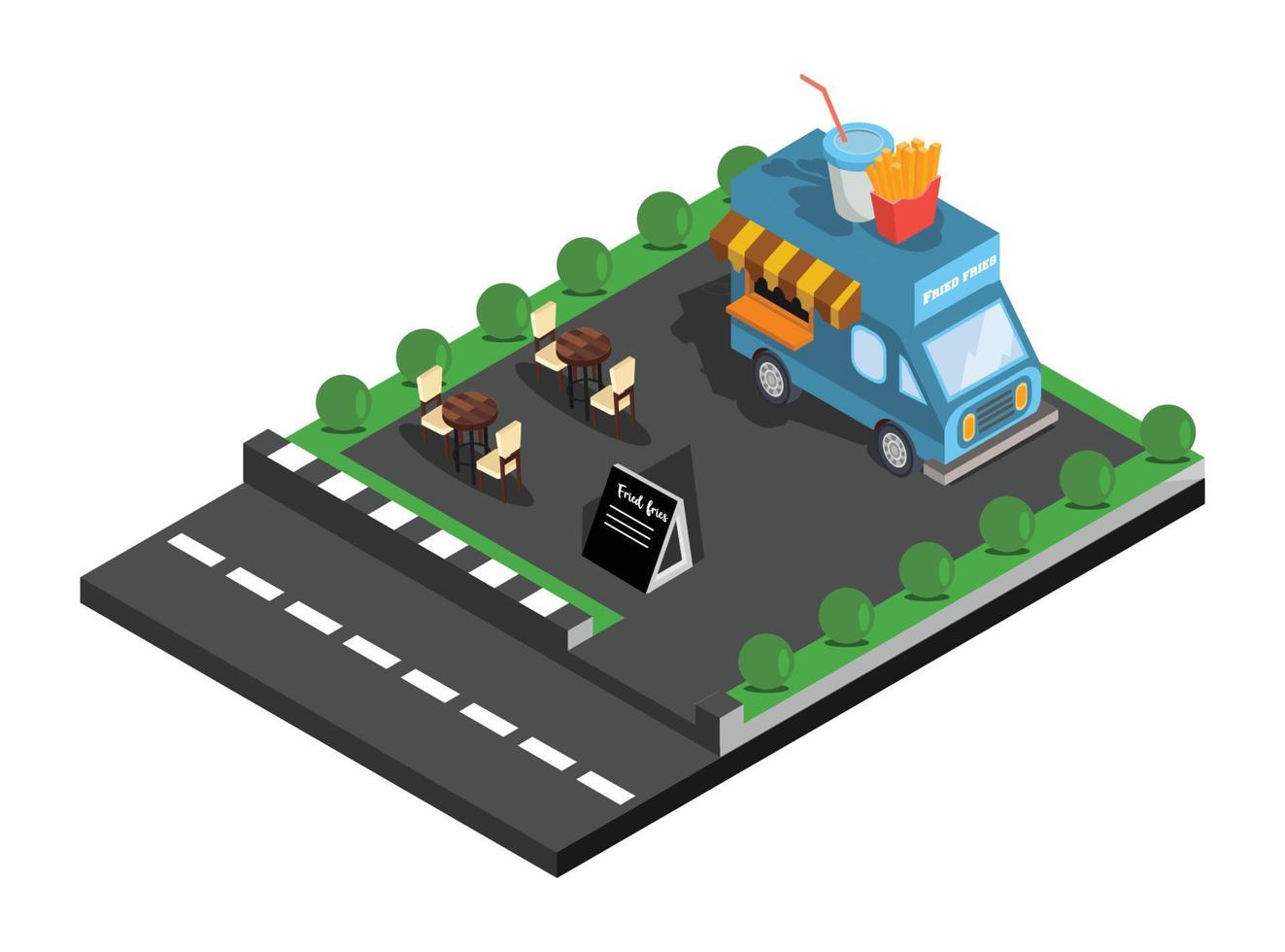 FRIED FRIES

Fried fries