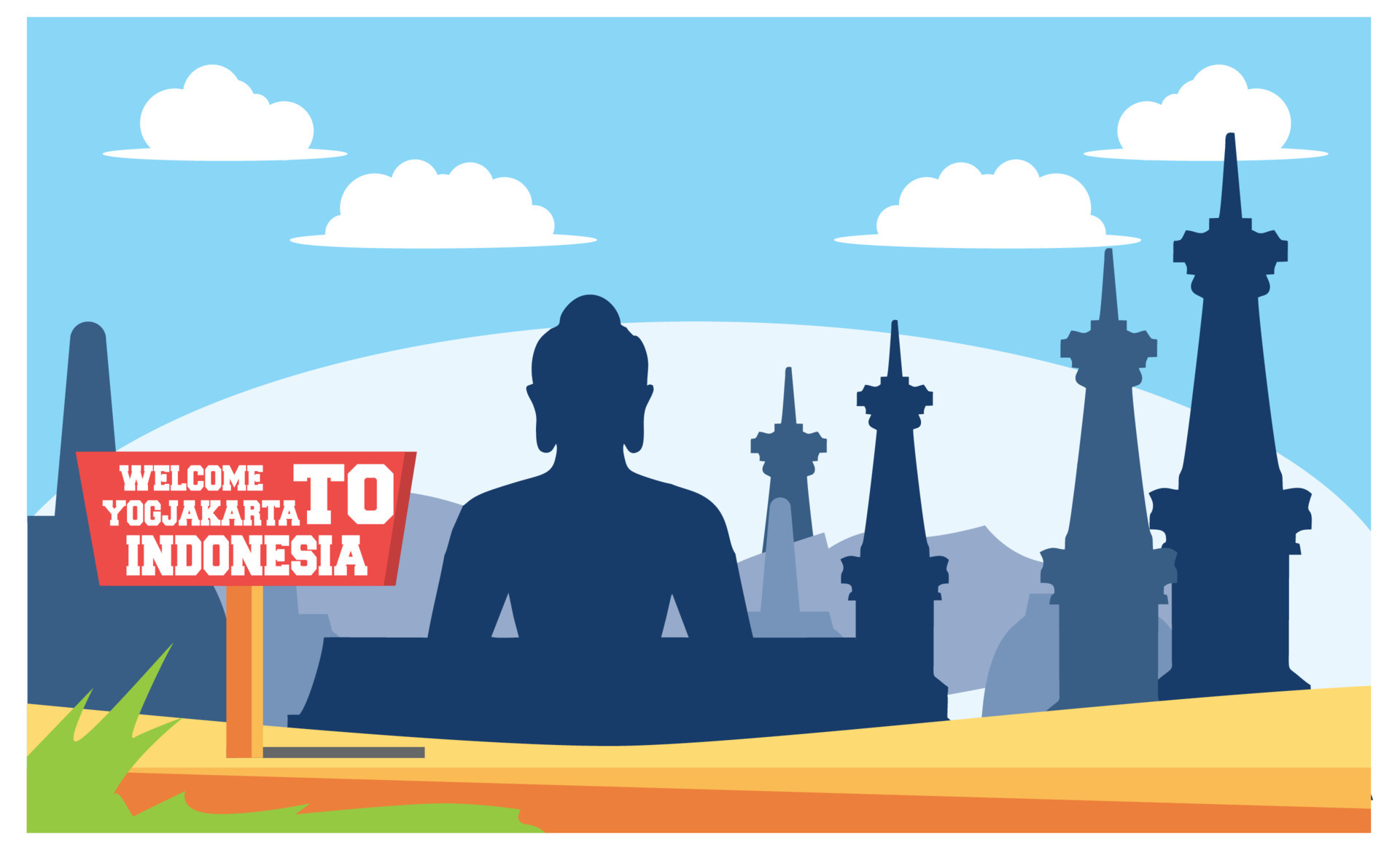 WELCOME TO YOGJAKARTA INDONESIA