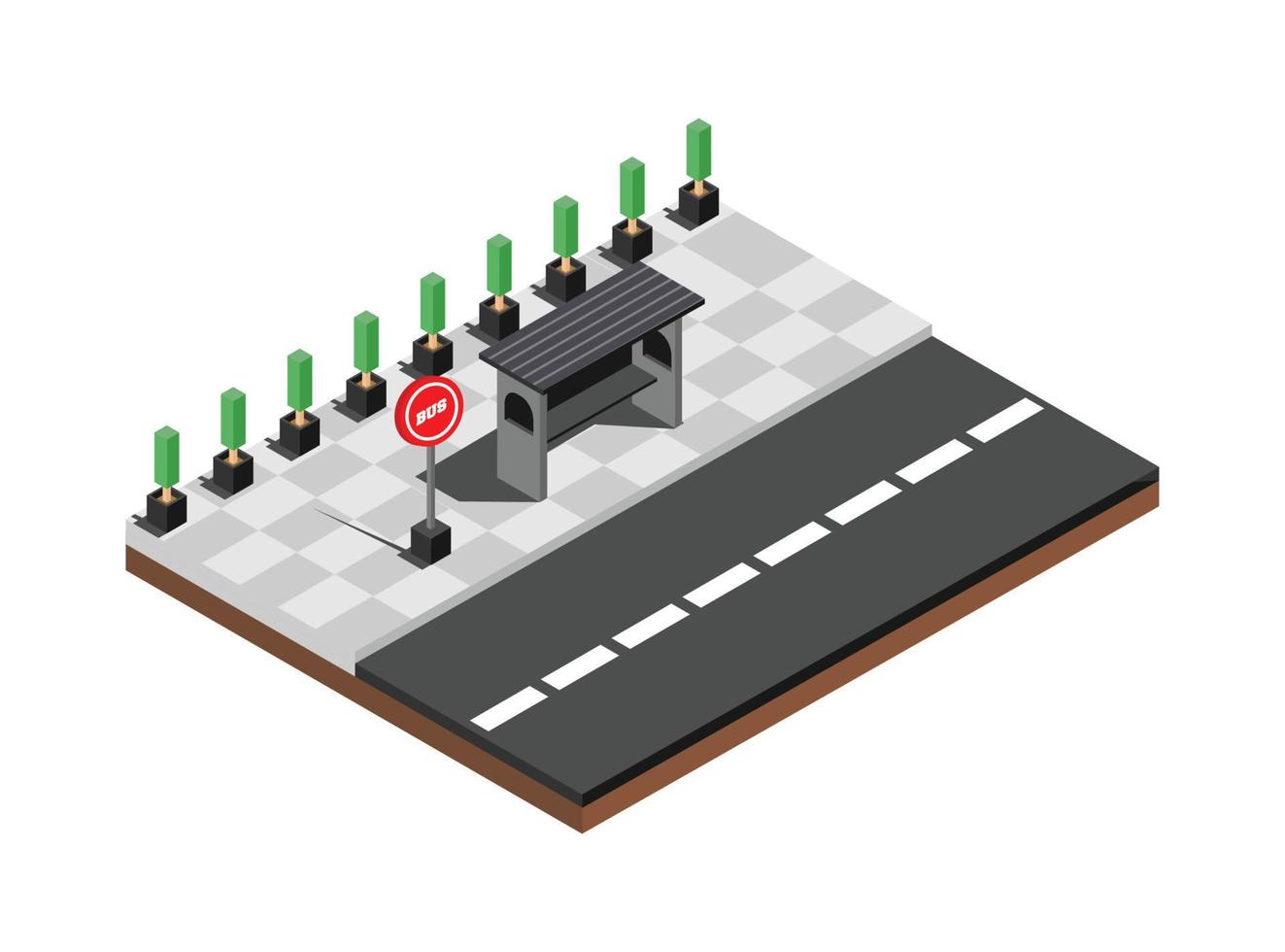 BUS