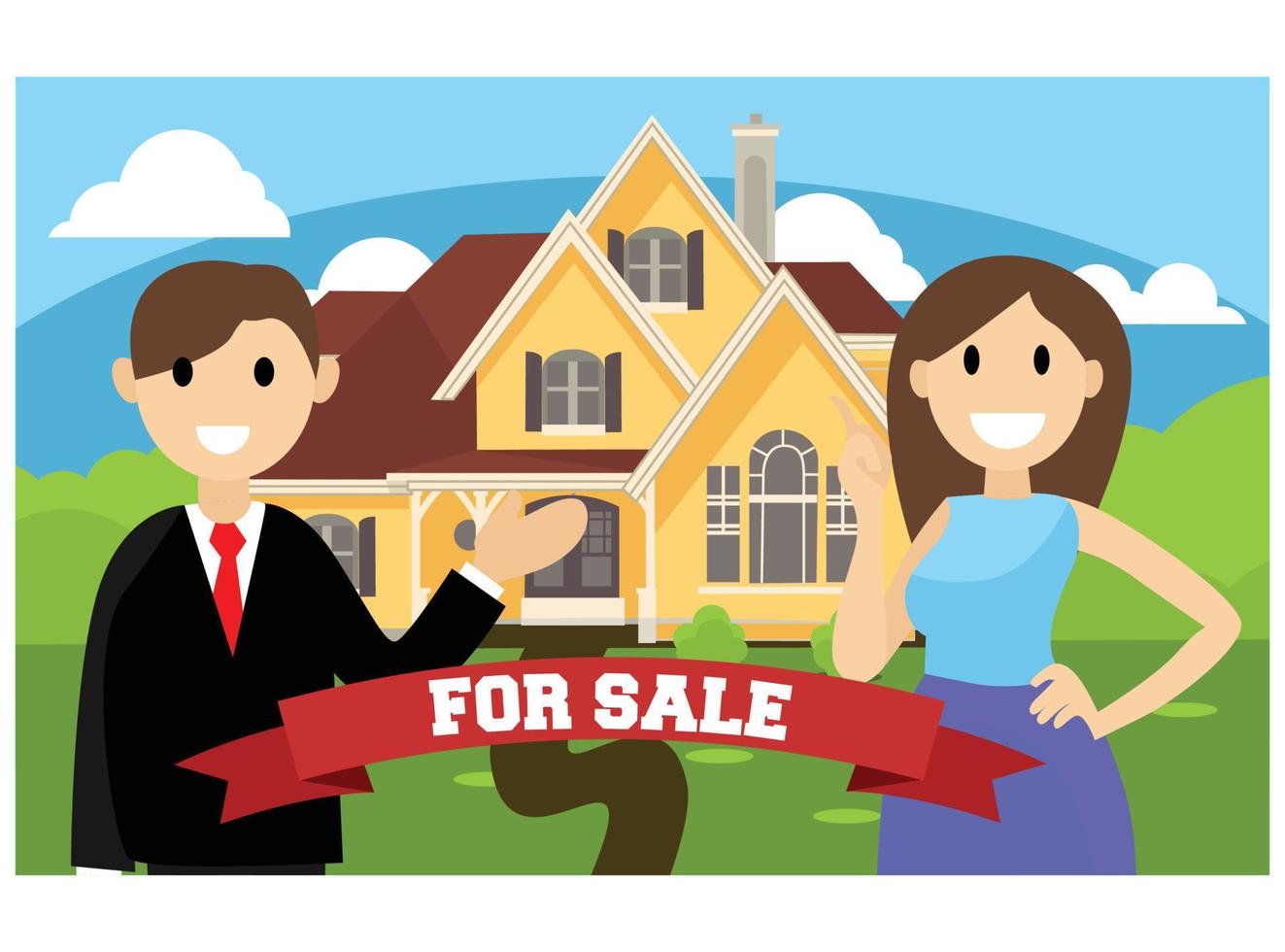 FOR SALE