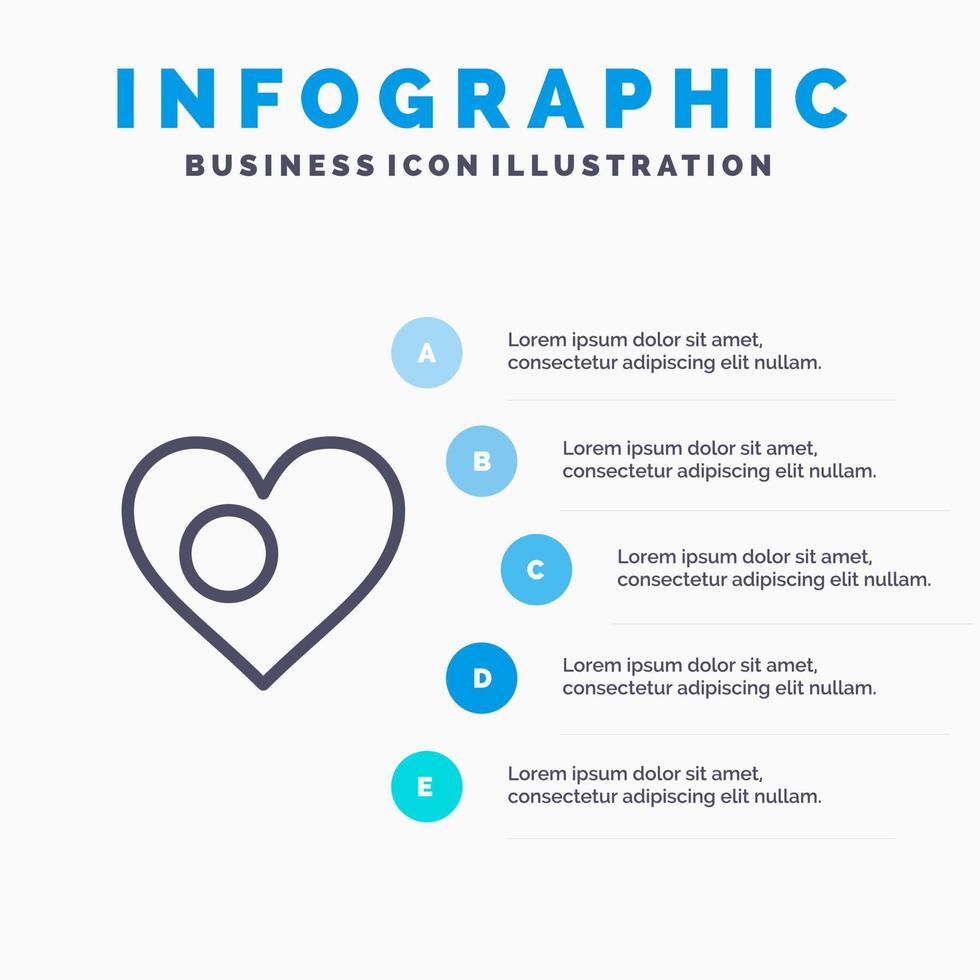 INFOGRAPHIC

BUSINESS ICON ILLUSTRATION

A

Lorem ipsum dolor sit amet, consectetur adipiscing elit nullam.

B

Lorem ipsum dolor sit amet, consectetur adipiscing elit nullam.

C

Lorem ipsum dolor sit amet, consectetur adipiscing elit nullam.

D

Lorem ipsum dolor sit amet, consectetur adipiscing elit nullam.

E

Lorem ipsum dolor sit amet, consectetur adipiscing elit nullam.