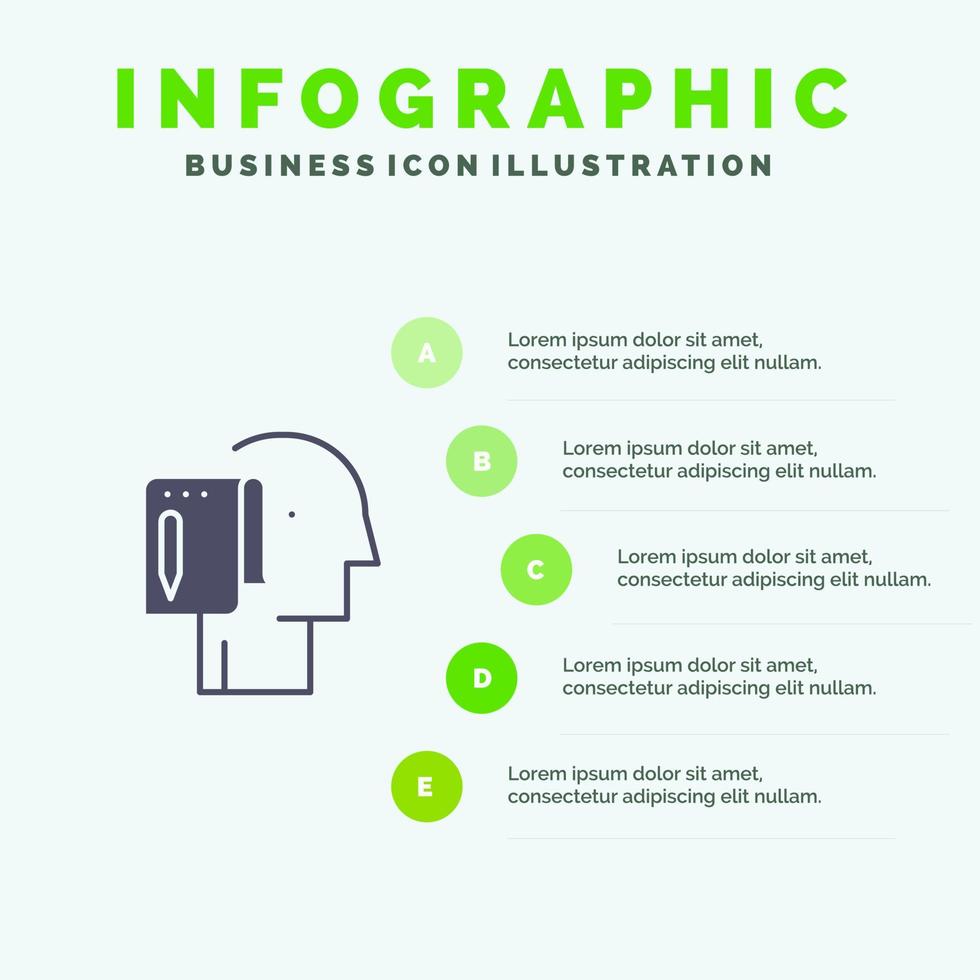 INFOGRAPHIC
BUSINESS ICON ILLUSTRATION

A
Lorem ipsum dolor sit amet, consectetur adipiscing elit nullam.

B
Lorem ipsum dolor sit amet, consectetur adipiscing elit nullam.

C
Lorem ipsum dolor sit amet, consectetur adipiscing elit nullam.

D
Lorem ipsum dolor sit amet, consectetur adipiscing elit nullam.

E
Lorem ipsum dolor sit amet, consectetur adipiscing elit nullam.