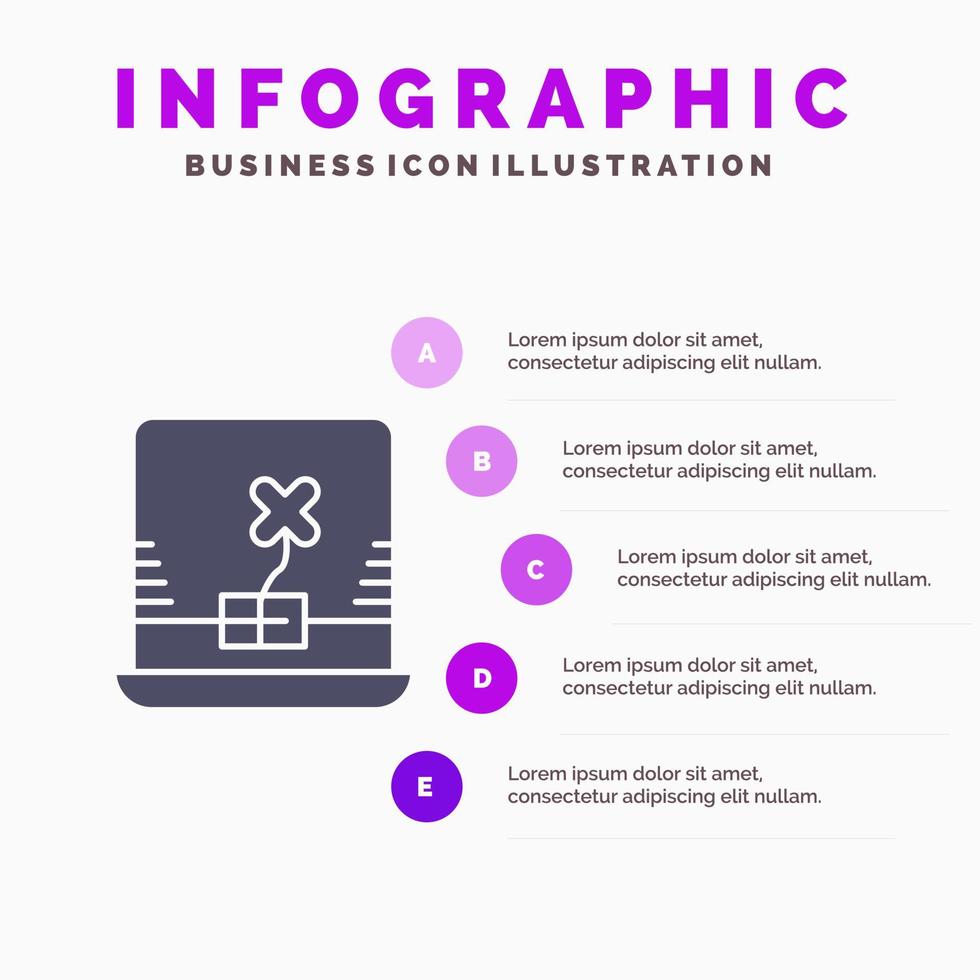 INFOGRAPHIC
BUSINESS ICON ILLUSTRATION

A
Lorem ipsum dolor sit amet, consectetur adipiscing elit nullam.

B
Lorem ipsum dolor sit amet, consectetur adipiscing elit nullam.

C
Lorem ipsum dolor sit amet, consectetur adipiscing elit nullam.

D
Lorem ipsum dolor sit amet, consectetur adipiscing elit nullam.

E
Lorem ipsum dolor sit amet, consectetur adipiscing elit nullam.