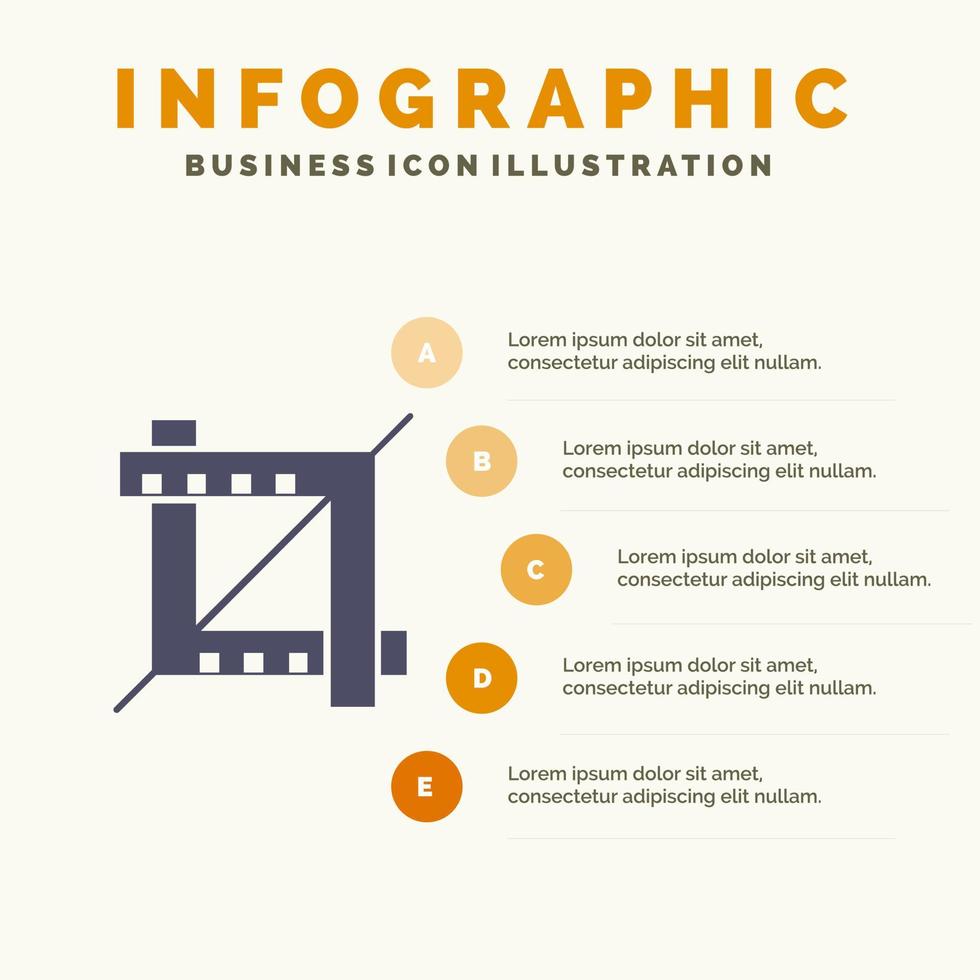 INFOGRAPHIC
BUSINESS ICON ILLUSTRATION

A
Lorem ipsum dolor sit amet, consectetur adipiscing elit nullam.

B
Lorem ipsum dolor sit amet, consectetur adipiscing elit nullam.

C
Lorem ipsum dolor sit amet, consectetur adipiscing elit nullam.

D
Lorem ipsum dolor sit amet, consectetur adipiscing elit nullam.

E
Lorem ipsum dolor sit amet, consectetur adipiscing elit nullam.