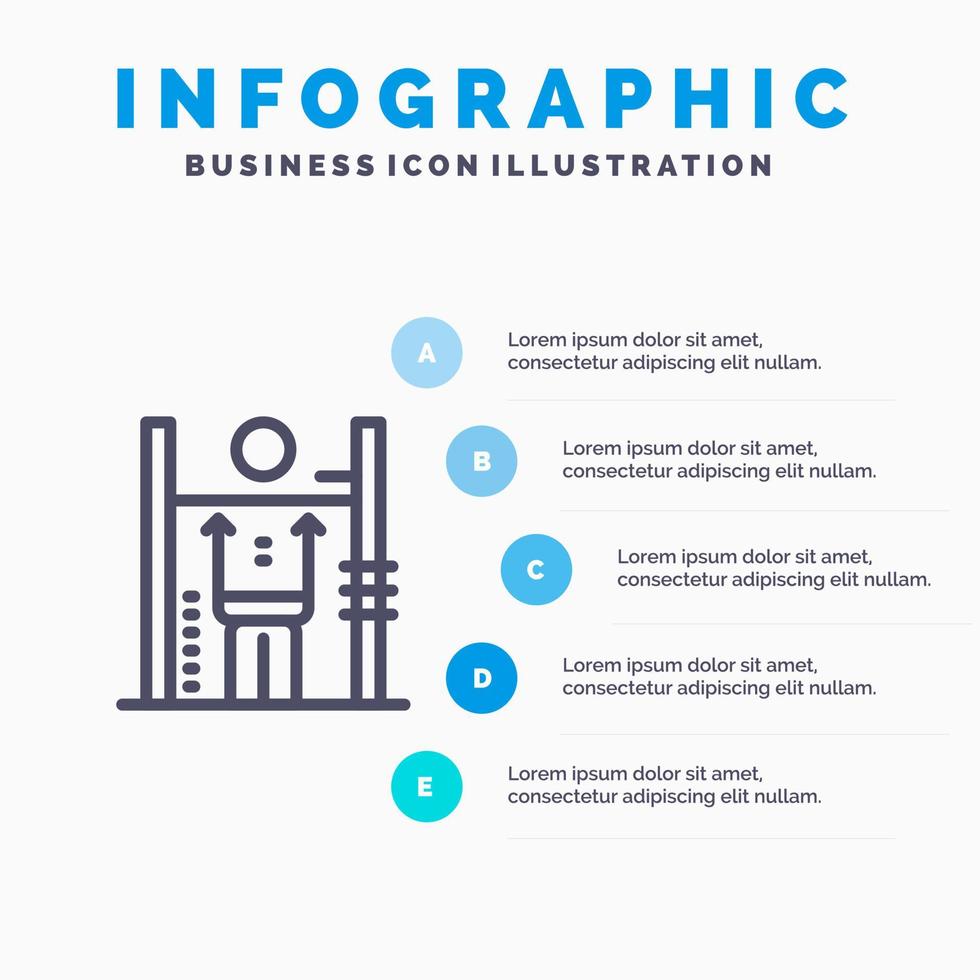 INFOGRAPHIC
BUSINESS ICON ILLUSTRATION

A
Lorem ipsum dolor sit amet, consectetur adipiscing elit nullam.

B
Lorem ipsum dolor sit amet, consectetur adipiscing elit nullam.

C
Lorem ipsum dolor sit amet, consectetur adipiscing elit nullam.

D
Lorem ipsum dolor sit amet, consectetur adipiscing elit nullam.

E
Lorem ipsum dolor sit amet, consectetur adipiscing elit nullam.