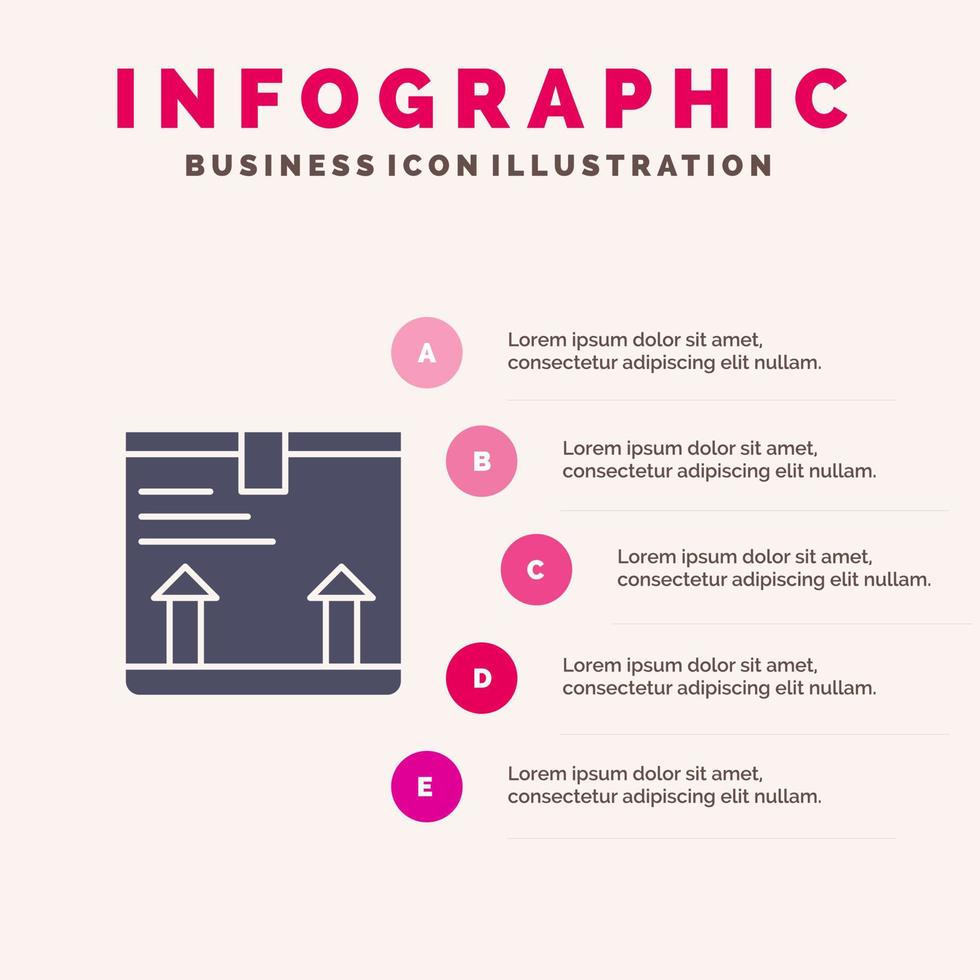 INFOGRAPHIC
BUSINESS ICON ILLUSTRATION

A
Lorem ipsum dolor sit amet, consectetur adipiscing elit nullam.

B
Lorem ipsum dolor sit amet, consectetur adipiscing elit nullam.

C
Lorem ipsum dolor sit amet, consectetur adipiscing elit nullam.

D
Lorem ipsum dolor sit amet, consectetur adipiscing elit nullam.

E
Lorem ipsum dolor sit amet, consectetur adipiscing elit nullam.