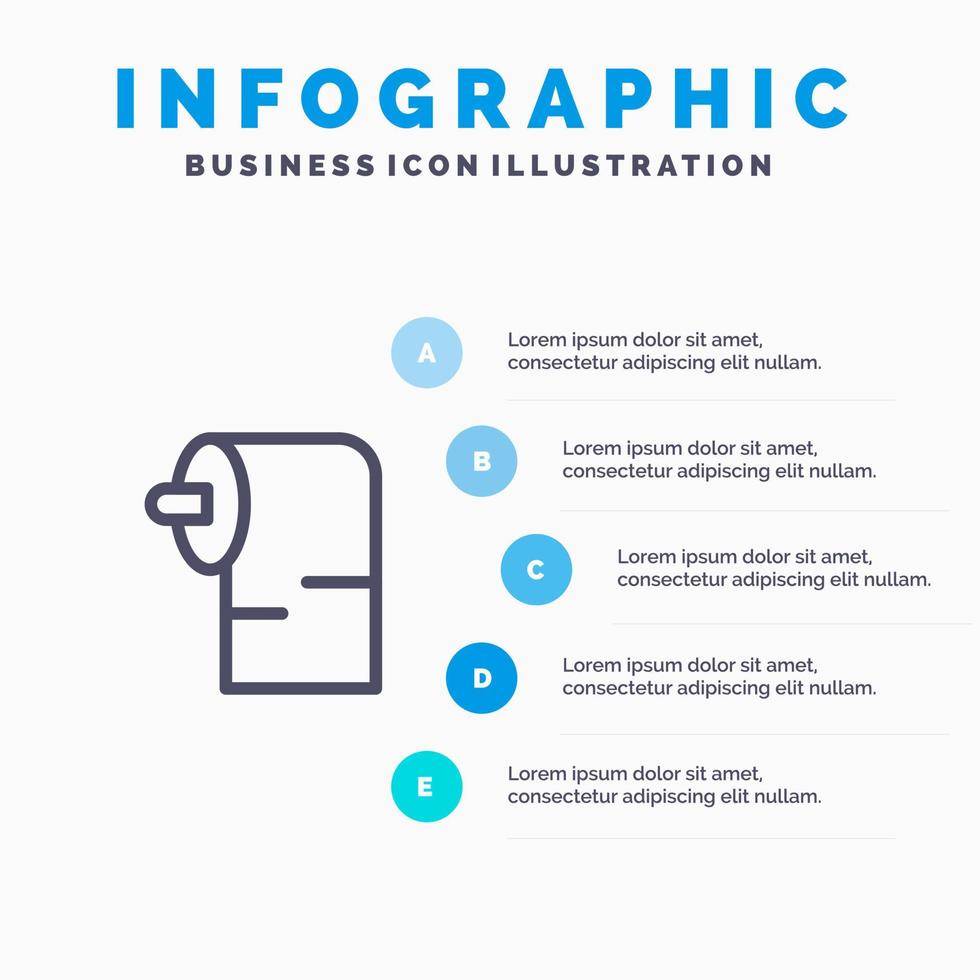 INFOGRAPHIC
BUSINESS ICON ILLUSTRATION

A
Lorem ipsum dolor sit amet, consectetur adipiscing elit nullam.

B
Lorem ipsum dolor sit amet, consectetur adipiscing elit nullam.

C
Lorem ipsum dolor sit amet, consectetur adipiscing elit nullam.

D
Lorem ipsum dolor sit amet, consectetur adipiscing elit nullam.

E
Lorem ipsum dolor sit amet, consectetur adipiscing elit nullam.