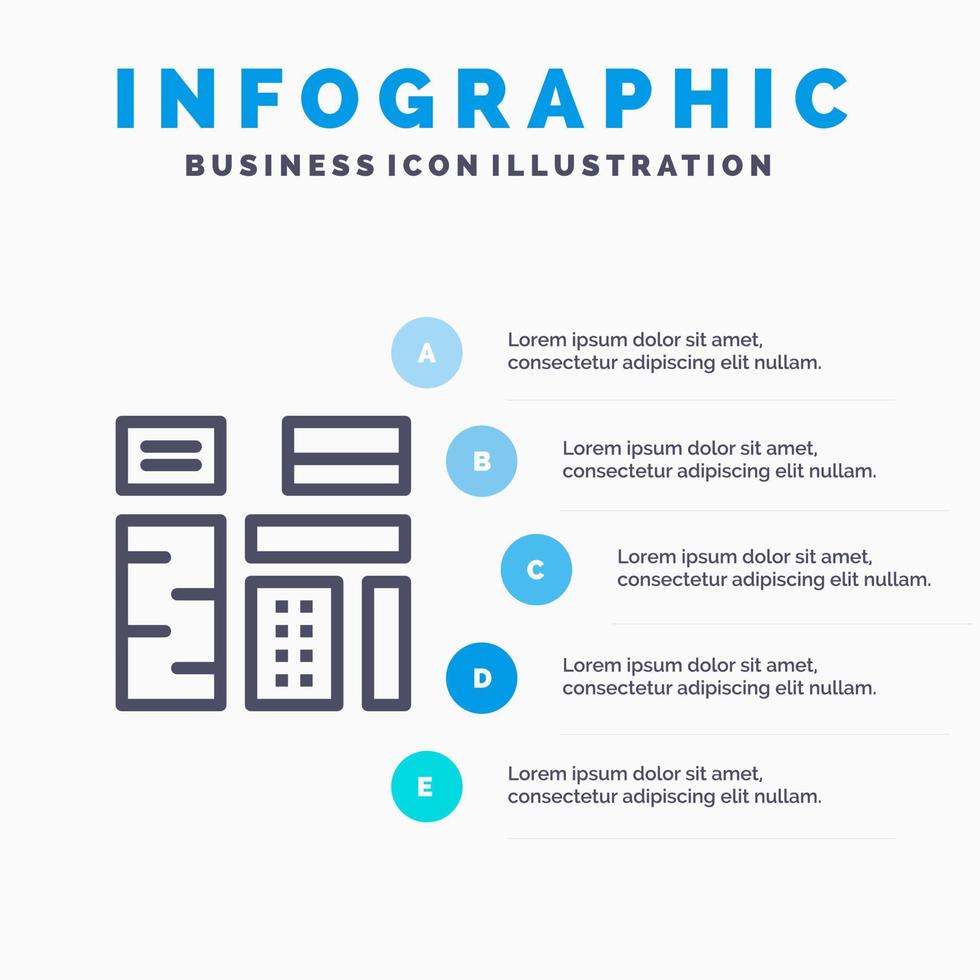 INFOGRAPHIC
BUSINESS ICON ILLUSTRATION

A
Lorem ipsum dolor sit amet, consectetur adipiscing elit nullam.

B
Lorem ipsum dolor sit amet, consectetur adipiscing elit nullam.

C
Lorem ipsum dolor sit amet, consectetur adipiscing elit nullam.

D
Lorem ipsum dolor sit amet, consectetur adipiscing elit nullam.

E
Lorem ipsum dolor sit amet, consectetur adipiscing elit nullam.