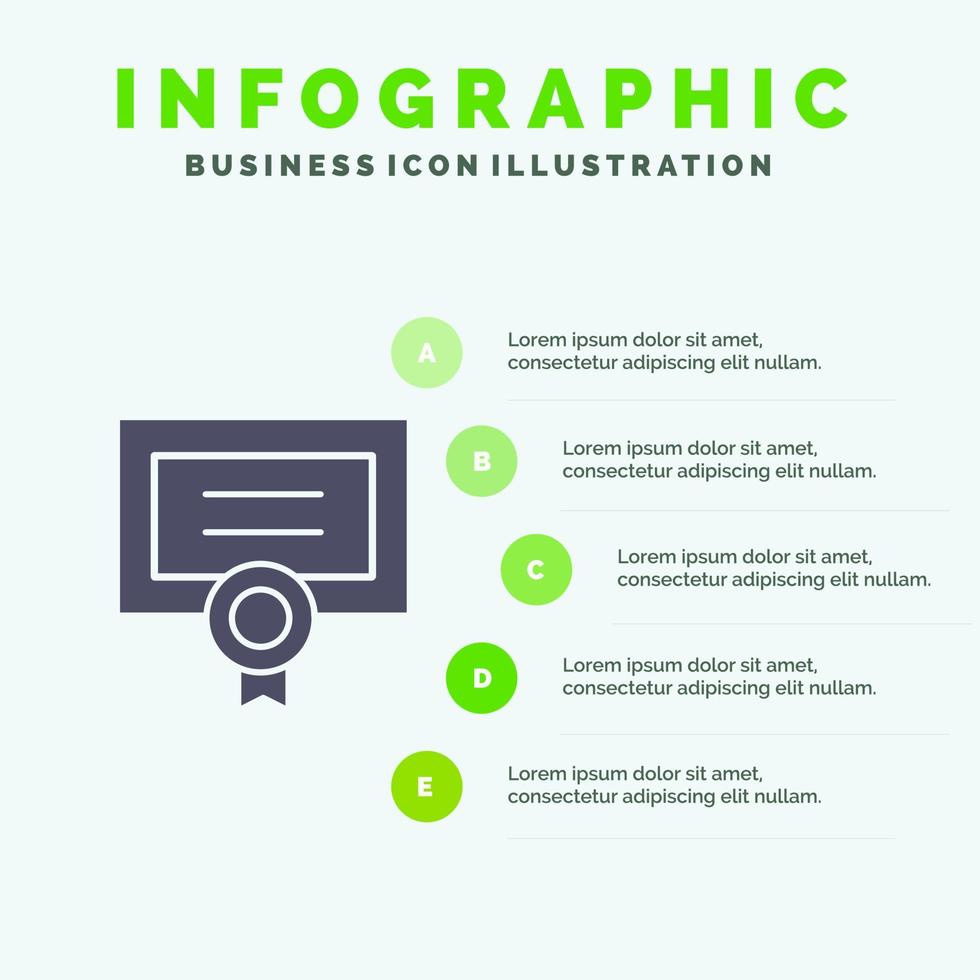 INFOGRAPHIC
BUSINESS ICON ILLUSTRATION

A
Lorem ipsum dolor sit amet, consectetur adipiscing elit nullam.

B
Lorem ipsum dolor sit amet, consectetur adipiscing elit nullam.

C
Lorem ipsum dolor sit amet, consectetur adipiscing elit nullam.

D
Lorem ipsum dolor sit amet, consectetur adipiscing elit nullam.

E
Lorem ipsum dolor sit amet, consectetur adipiscing elit nullam.