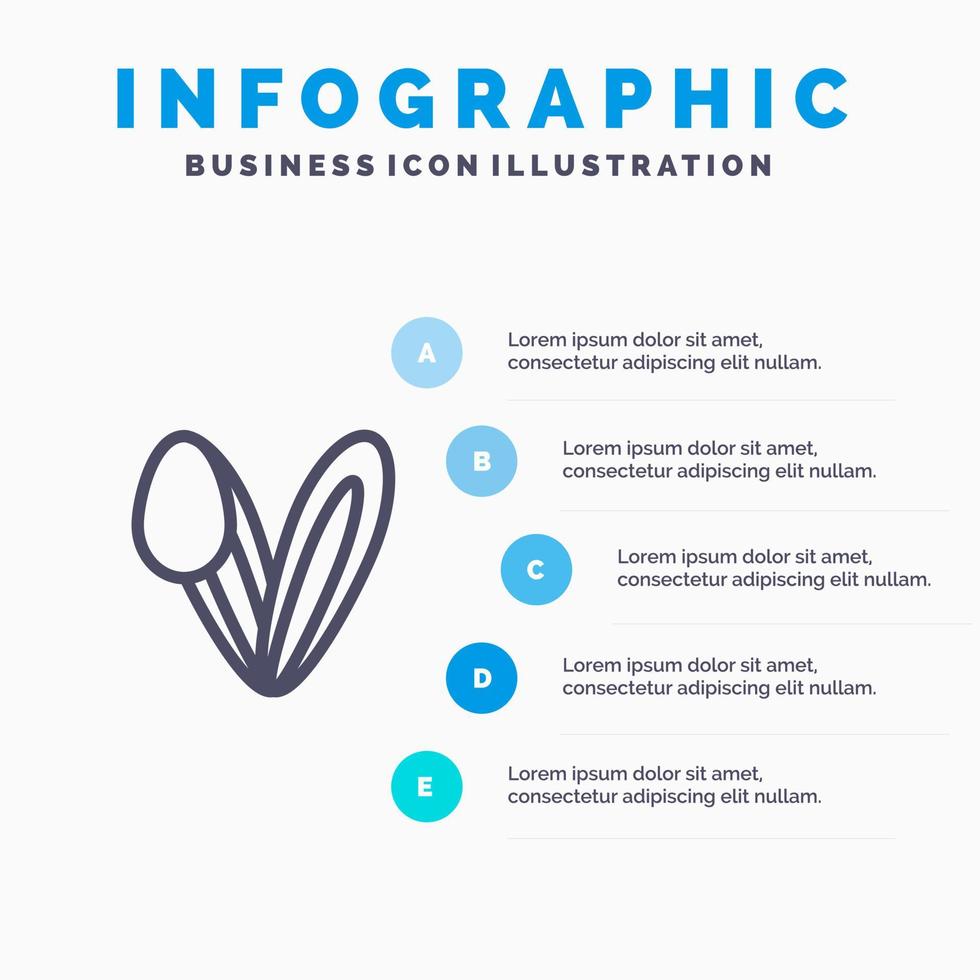 INFOGRAPHIC
BUSINESS ICON ILLUSTRATION

A
Lorem ipsum dolor sit amet, consectetur adipiscing elit nullam.

B
Lorem ipsum dolor sit amet, consectetur adipiscing elit nullam.

C
Lorem ipsum dolor sit amet, consectetur adipiscing elit nullam.

D
Lorem ipsum dolor sit amet, consectetur adipiscing elit nullam.

E
Lorem ipsum dolor sit amet, consectetur adipiscing elit nullam.