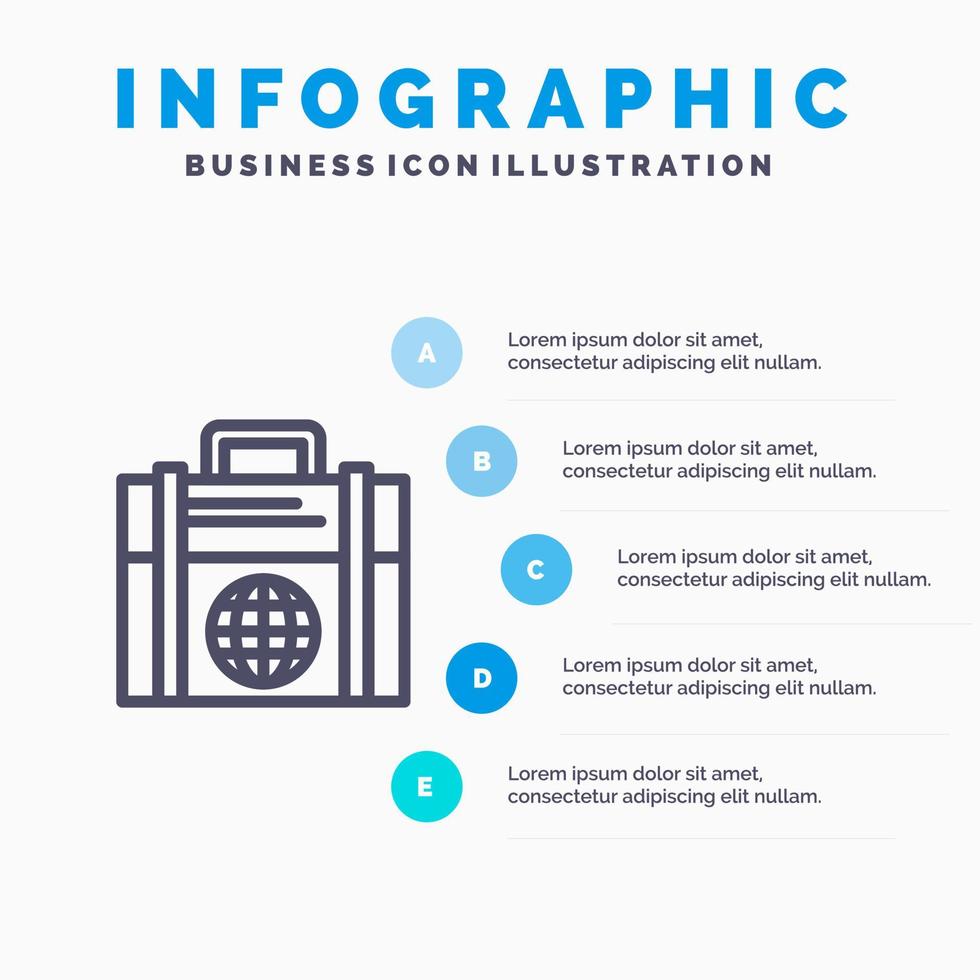 INFOGRAPHIC
BUSINESS ICON ILLUSTRATION

A
Lorem ipsum dolor sit amet, consectetur adipiscing elit nullam.

B
Lorem ipsum dolor sit amet, consectetur adipiscing elit nullam.

C
Lorem ipsum dolor sit amet, consectetur adipiscing elit nullam.

D
Lorem ipsum dolor sit amet, consectetur adipiscing elit nullam.

E
Lorem ipsum dolor sit amet, consectetur adipiscing elit nullam.