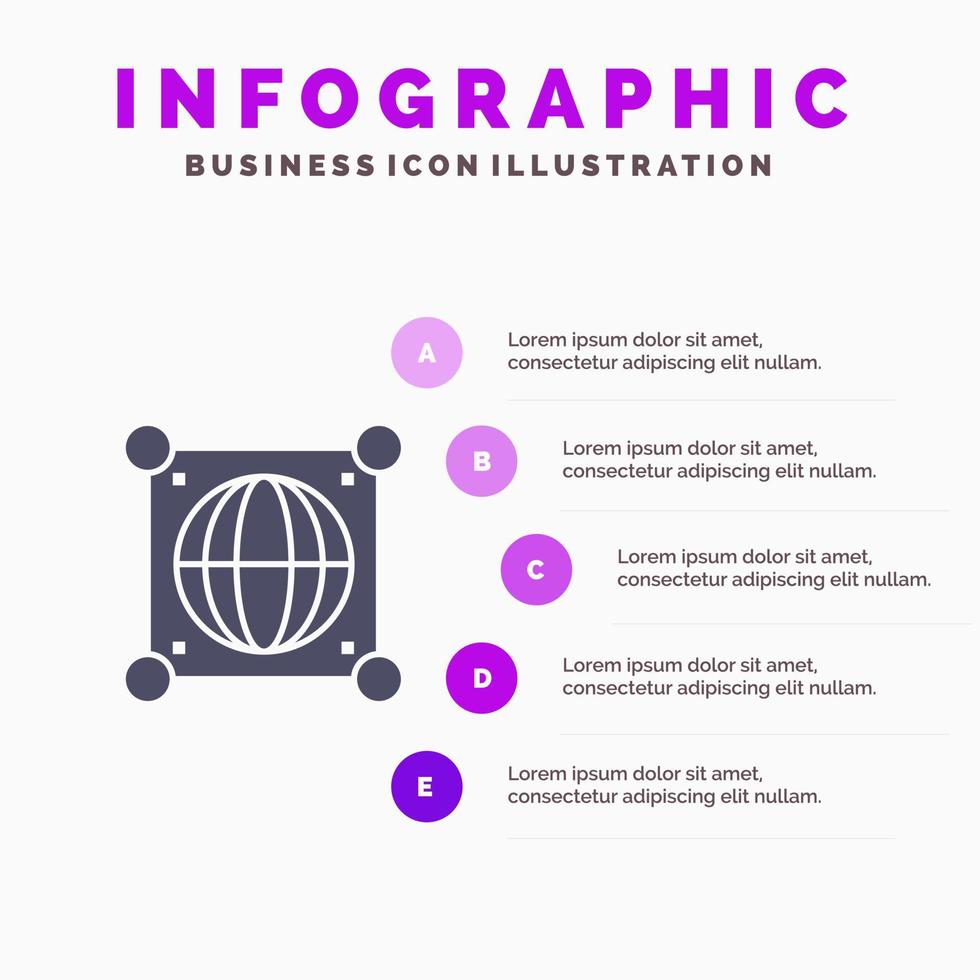 INFOGRAPHIC

BUSINESS ICON ILLUSTRATION

A

Lorem ipsum dolor sit amet, consectetur adipiscing elit nullam.

B

Lorem ipsum dolor sit amet, consectetur adipiscing elit nullam.

C

Lorem ipsum dolor sit amet, consectetur adipiscing elit nullam.

D

Lorem ipsum dolor sit amet, consectetur adipiscing elit nullam.

E

Lorem ipsum dolor sit amet, consectetur adipiscing elit nullam.