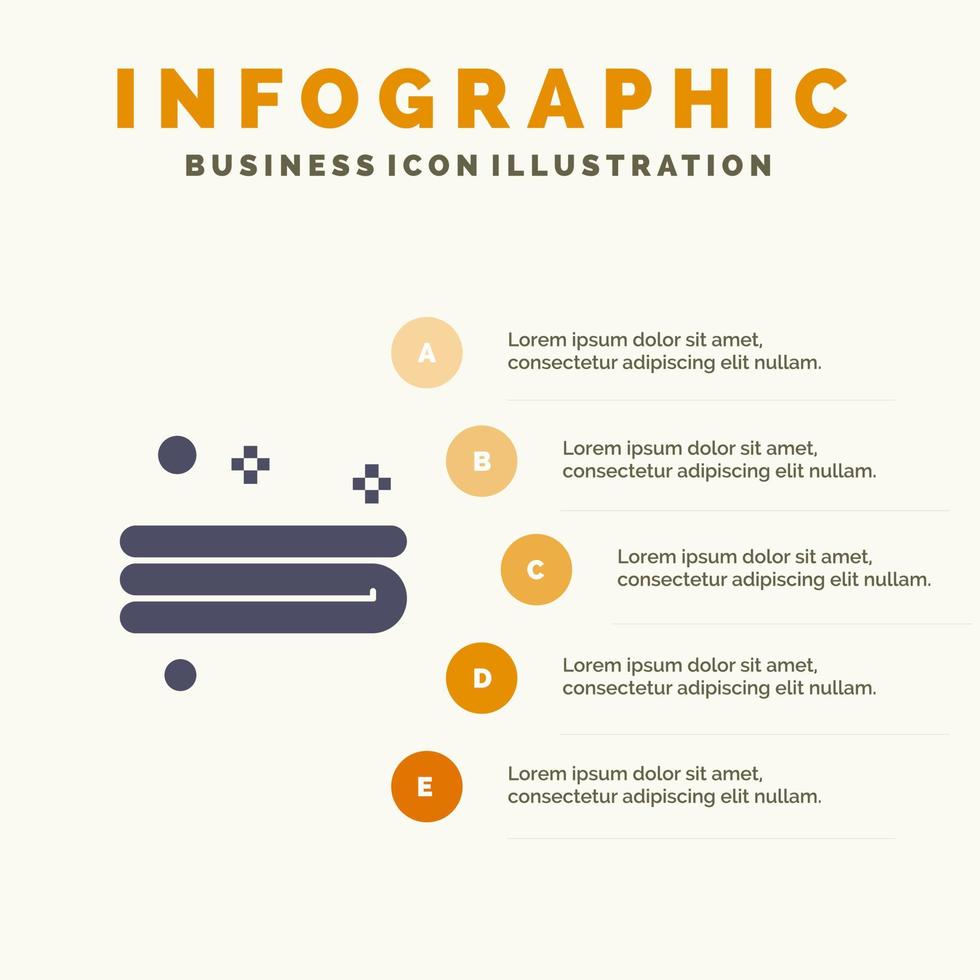 INFOGRAPHIC
BUSINESS ICON ILLUSTRATION

A
Lorem ipsum dolor sit amet, consectetur adipiscing elit nullam.

B
Lorem ipsum dolor sit amet, consectetur adipiscing elit nullam.

C
Lorem ipsum dolor sit amet, consectetur adipiscing elit nullam.

D
Lorem ipsum dolor sit amet, consectetur adipiscing elit nullam.

E
Lorem ipsum dolor sit amet, consectetur adipiscing elit nullam.