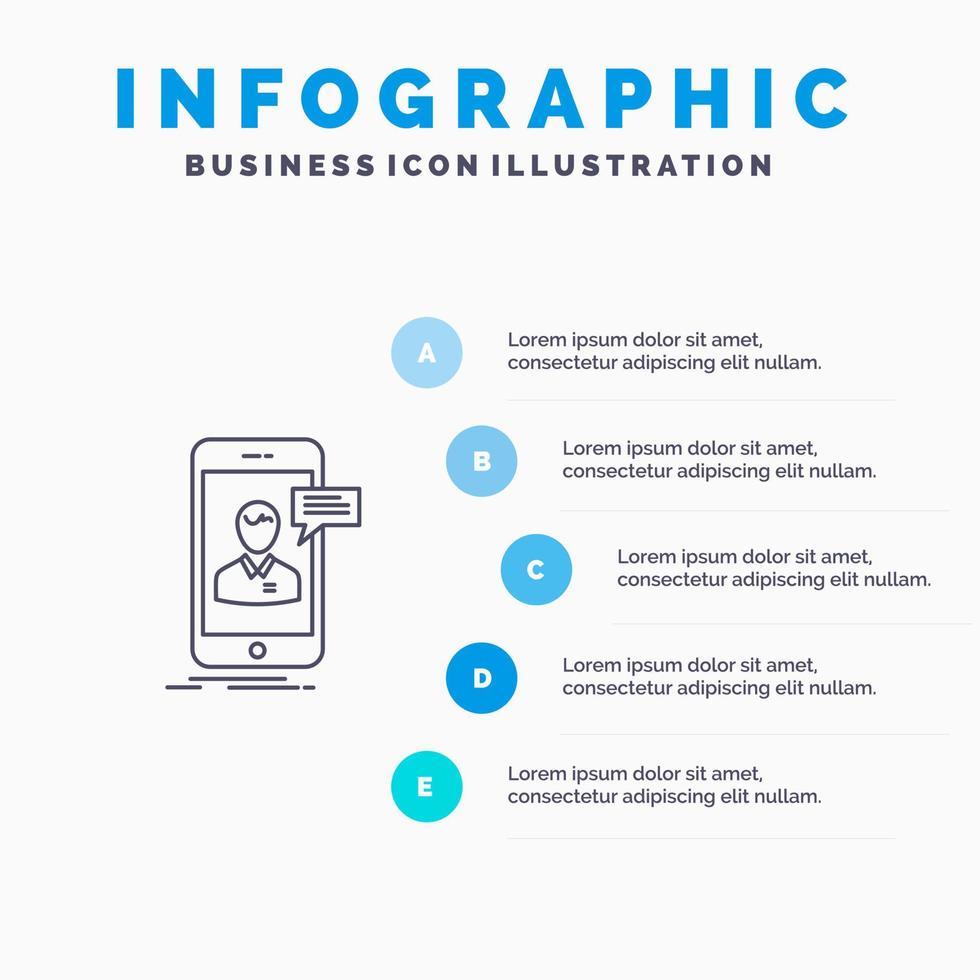 INFOGRAPHIC
BUSINESS ICON ILLUSTRATION

A
Lorem ipsum dolor sit amet, consectetur adipiscing elit nullam.

B
Lorem ipsum dolor sit amet, consectetur adipiscing elit nullam.

C
Lorem ipsum dolor sit amet, consectetur adipiscing elit nullam.

D
Lorem ipsum dolor sit amet, consectetur adipiscing elit nullam.

E
Lorem ipsum dolor sit amet, consectetur adipiscing elit nullam.