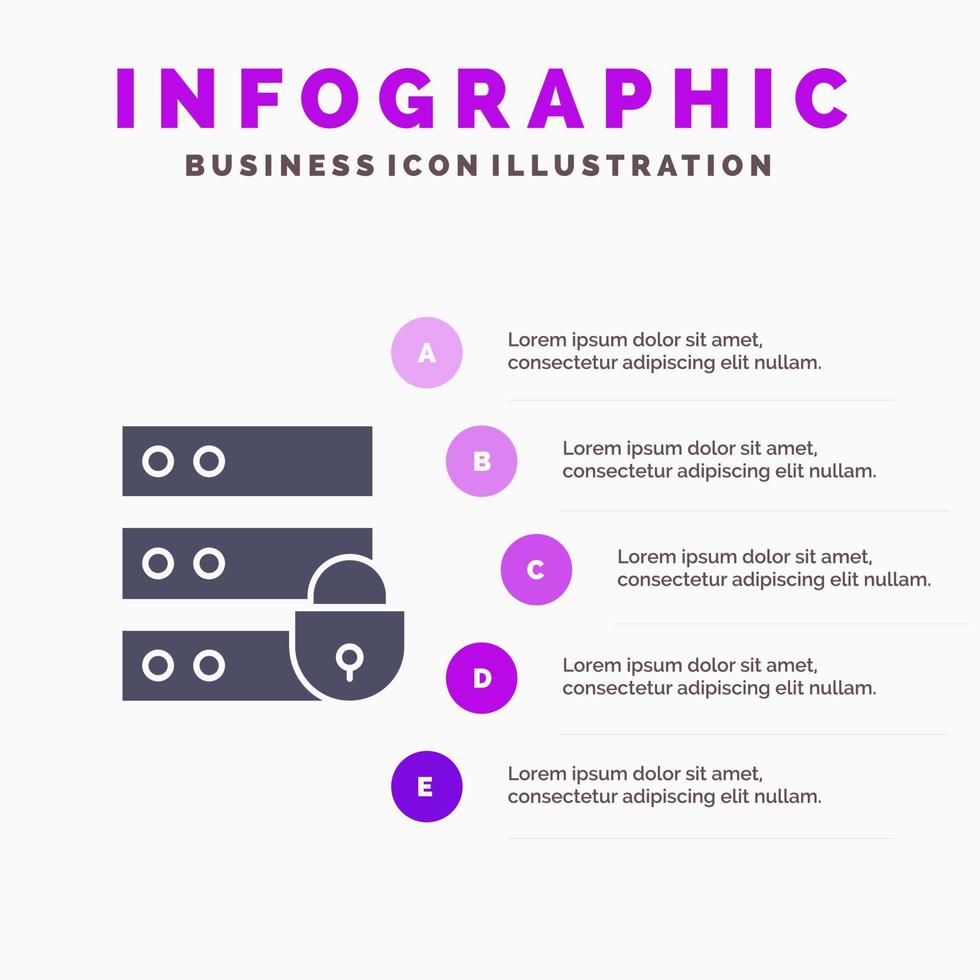 INFOGRAPHIC
BUSINESS ICON ILLUSTRATION

A
Lorem ipsum dolor sit amet, consectetur adipiscing elit nullam.

B
Lorem ipsum dolor sit amet, consectetur adipiscing elit nullam.

C
Lorem ipsum dolor sit amet, consectetur adipiscing elit nullam.

D
Lorem ipsum dolor sit amet, consectetur adipiscing elit nullam.

E
Lorem ipsum dolor sit amet, consectetur adipiscing elit nullam.