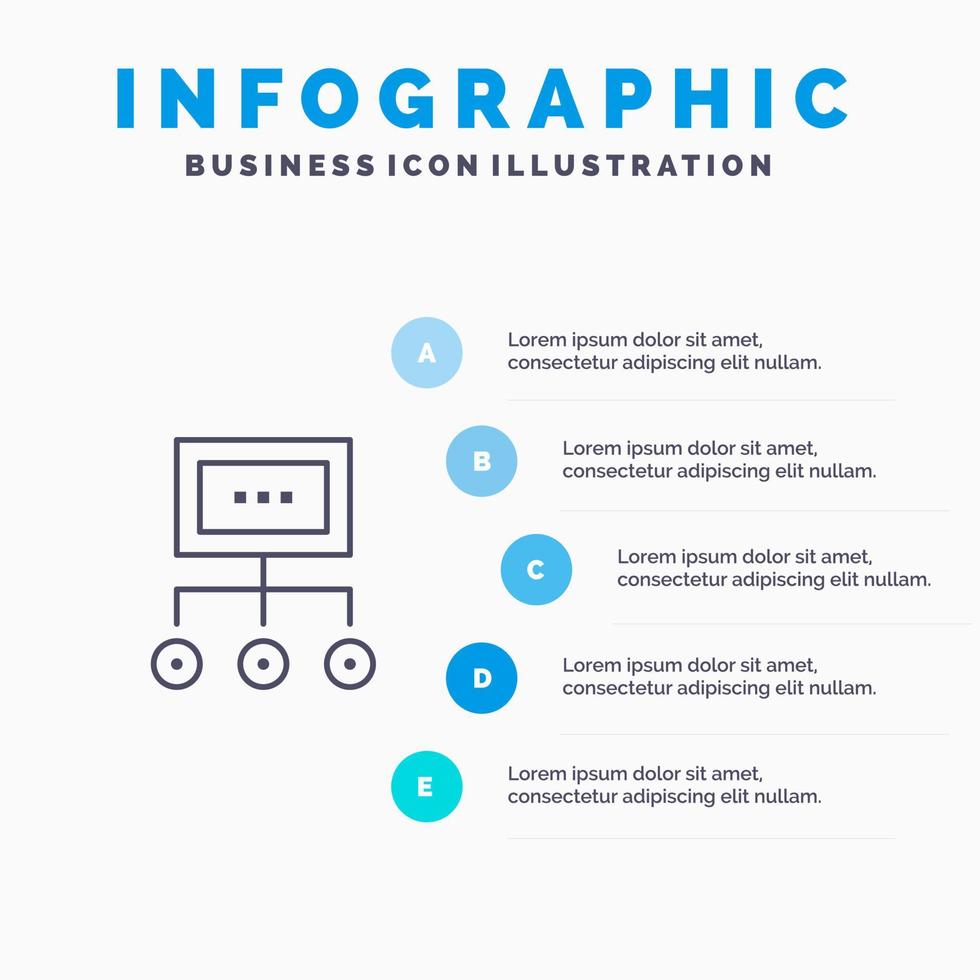 INFOGRAPHIC
BUSINESS ICON ILLUSTRATION

A
Lorem ipsum dolor sit amet, consectetur adipiscing elit nullam.

B
Lorem ipsum dolor sit amet, consectetur adipiscing elit nullam.

C
Lorem ipsum dolor sit amet, consectetur adipiscing elit nullam.

D
Lorem ipsum dolor sit amet, consectetur adipiscing elit nullam.

E
Lorem ipsum dolor sit amet, consectetur adipiscing elit nullam.