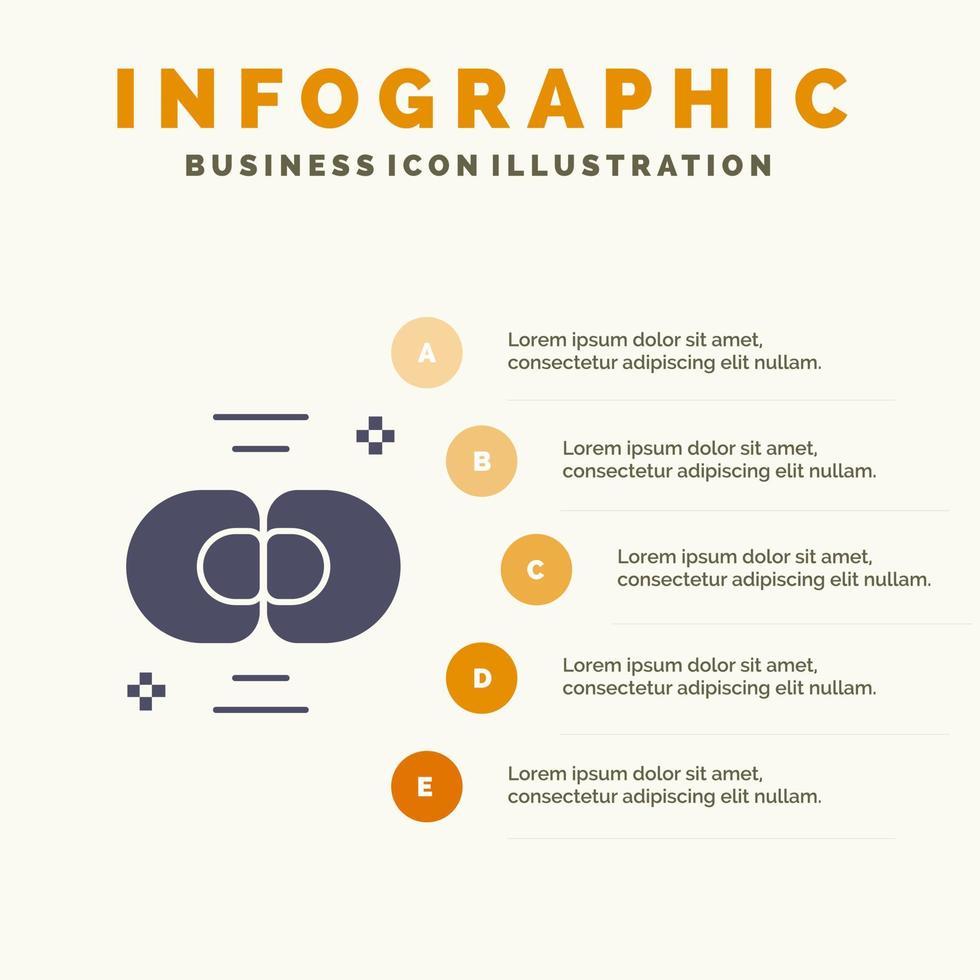 INFOGRAPHIC
BUSINESS ICON ILLUSTRATION

A
Lorem ipsum dolor sit amet, consectetur adipiscing elit nullam.

B
Lorem ipsum dolor sit amet, consectetur adipiscing elit nullam.

C
Lorem ipsum dolor sit amet, consectetur adipiscing elit nullam.

D
Lorem ipsum dolor sit amet, consectetur adipiscing elit nullam.

E
Lorem ipsum dolor sit amet, consectetur adipiscing elit nullam.