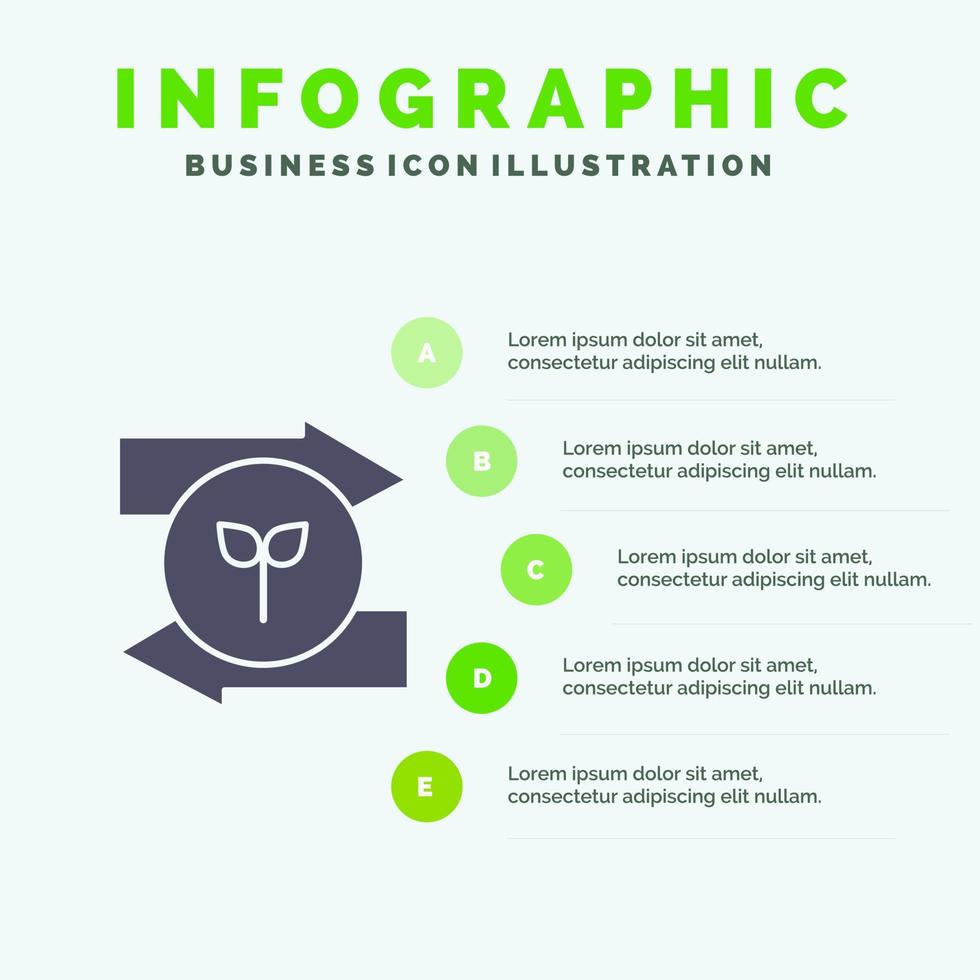 INFOGRAPHIC
BUSINESS ICON ILLUSTRATION

A

Lorem ipsum dolor sit amet, consectetur adipiscing elit nullam.

B

Lorem ipsum dolor sit amet, consectetur adipiscing elit nullam.

C

Lorem ipsum dolor sit amet, consectetur adipiscing elit nullam.

D

Lorem ipsum dolor sit amet, consectetur adipiscing elit nullam.

E

Lorem ipsum dolor sit amet, consectetur adipiscing elit nullam.