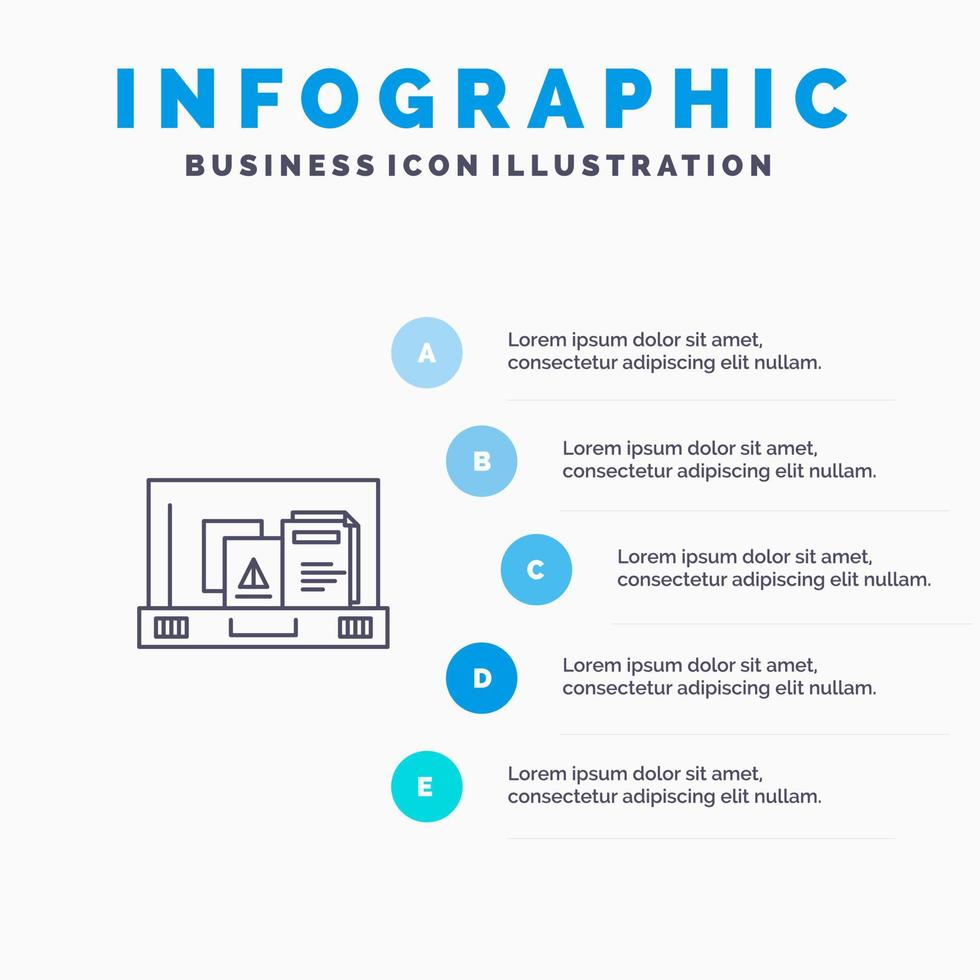 INFOGRAPHIC
BUSINESS ICON ILLUSTRATION

A
Lorem ipsum dolor sit amet, consectetur adipiscing elit nullam.

B
Lorem ipsum dolor sit amet, consectetur adipiscing elit nullam.

C
Lorem ipsum dolor sit amet, consectetur adipiscing elit nullam.

D
Lorem ipsum dolor sit amet, consectetur adipiscing elit nullam.

E
Lorem ipsum dolor sit amet, consectetur adipiscing elit nullam.