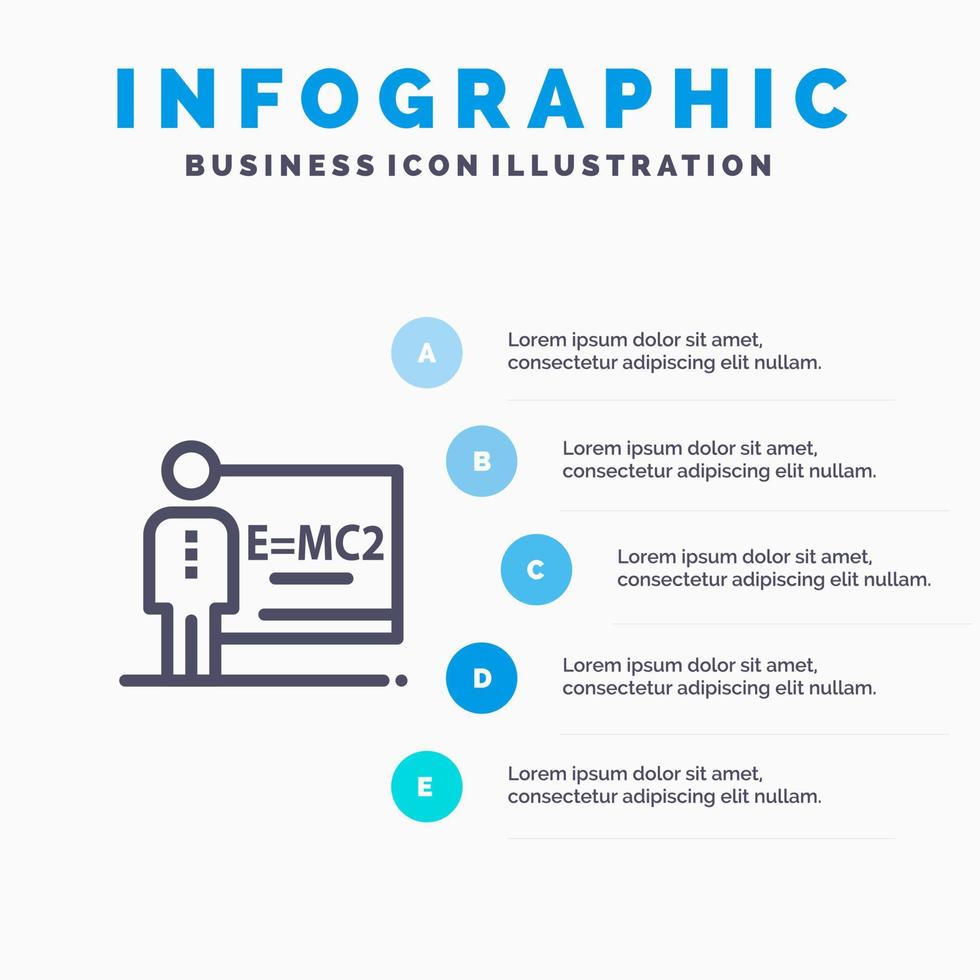 INFOGRAPHIC
BUSINESS ICON ILLUSTRATION

E=MC2

A
Lorem ipsum dolor sit amet, consectetur adipiscing elit nullam.

B
Lorem ipsum dolor sit amet, consectetur adipiscing elit nullam.

C
Lorem ipsum dolor sit amet, consectetur adipiscing elit nullam.

D
Lorem ipsum dolor sit amet, consectetur adipiscing elit nullam.

E
Lorem ipsum dolor sit amet, consectetur adipiscing elit nullam.