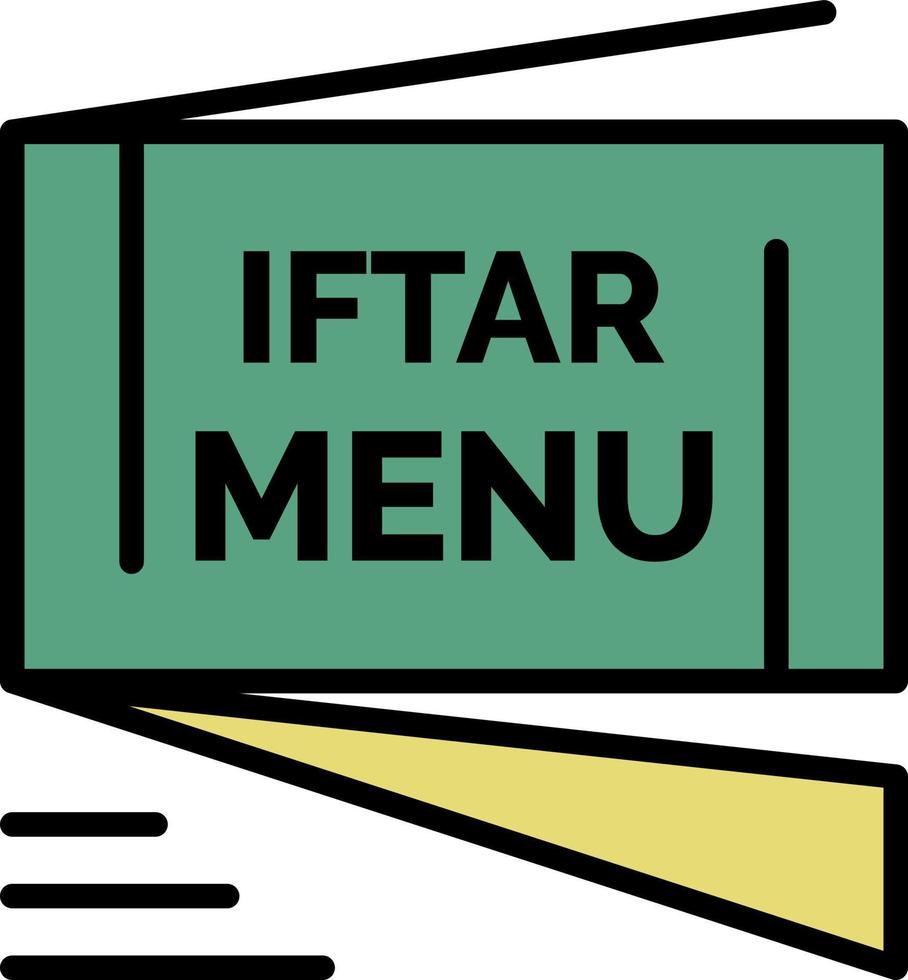 IFTAR
MENU