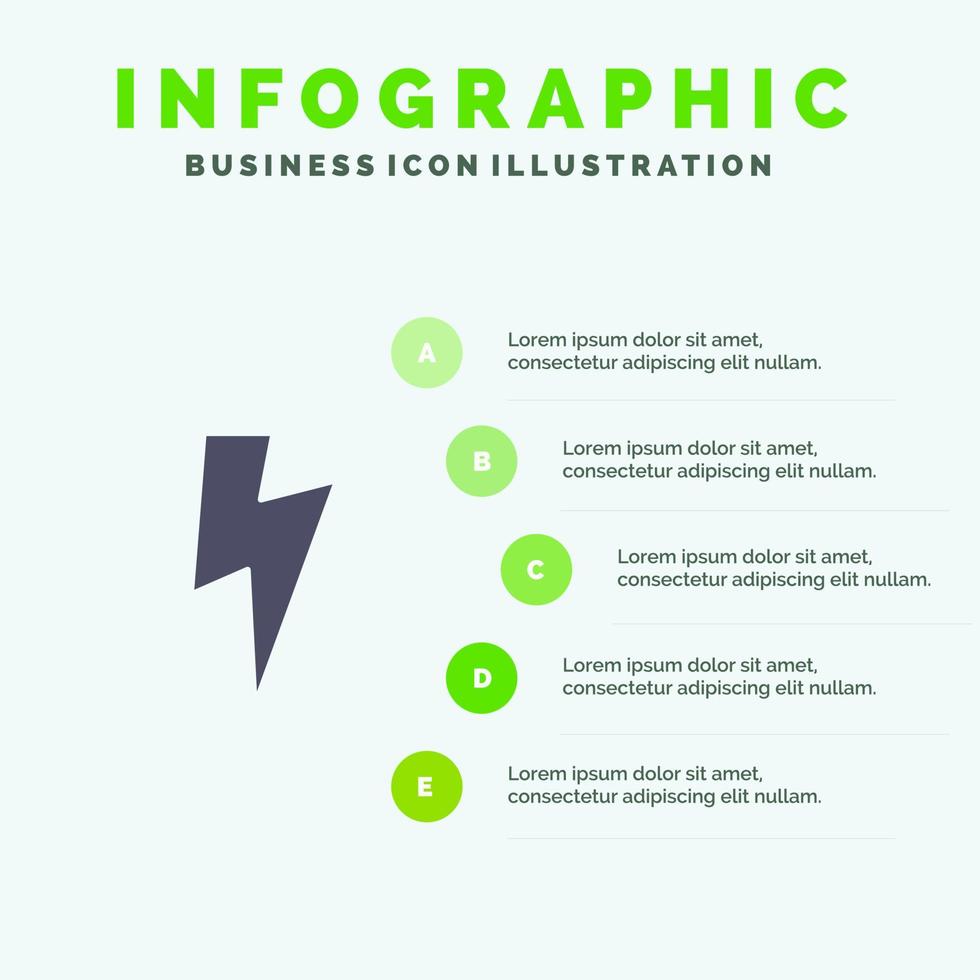 INFOGRAPHIC
BUSINESS ICON ILLUSTRATION

A
Lorem ipsum dolor sit amet, consectetur adipiscing elit nullam.

B
Lorem ipsum dolor sit amet, consectetur adipiscing elit nullam.

C
Lorem ipsum dolor sit amet, consectetur adipiscing elit nullam.

D
Lorem ipsum dolor sit amet, consectetur adipiscing elit nullam.

E
Lorem ipsum dolor sit amet, consectetur adipiscing elit nullam.