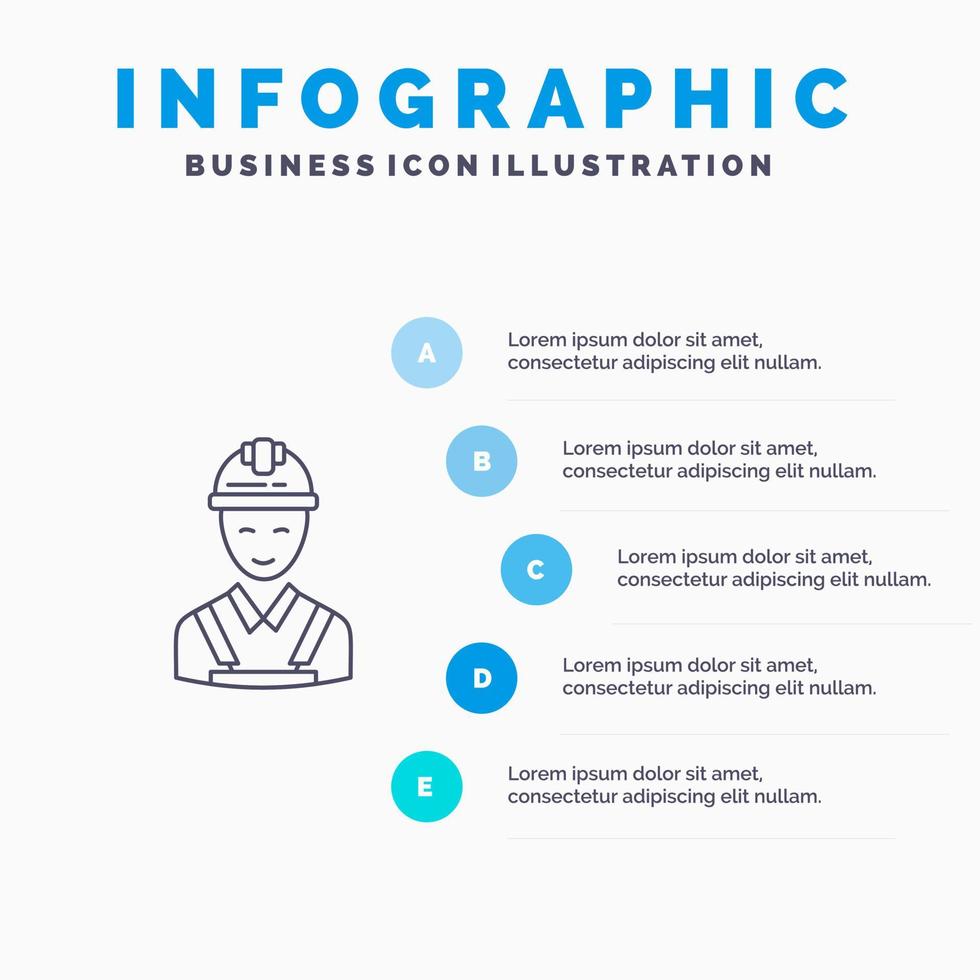 INFOGRAPHIC
BUSINESS ICON ILLUSTRATION

A
Lorem ipsum dolor sit amet, consectetur adipiscing elit nullam.

B
Lorem ipsum dolor sit amet, consectetur adipiscing elit nullam.

C
Lorem ipsum dolor sit amet, consectetur adipiscing elit nullam.

D
Lorem ipsum dolor sit amet, consectetur adipiscing elit nullam.

E
Lorem ipsum dolor sit amet, consectetur adipiscing elit nullam.