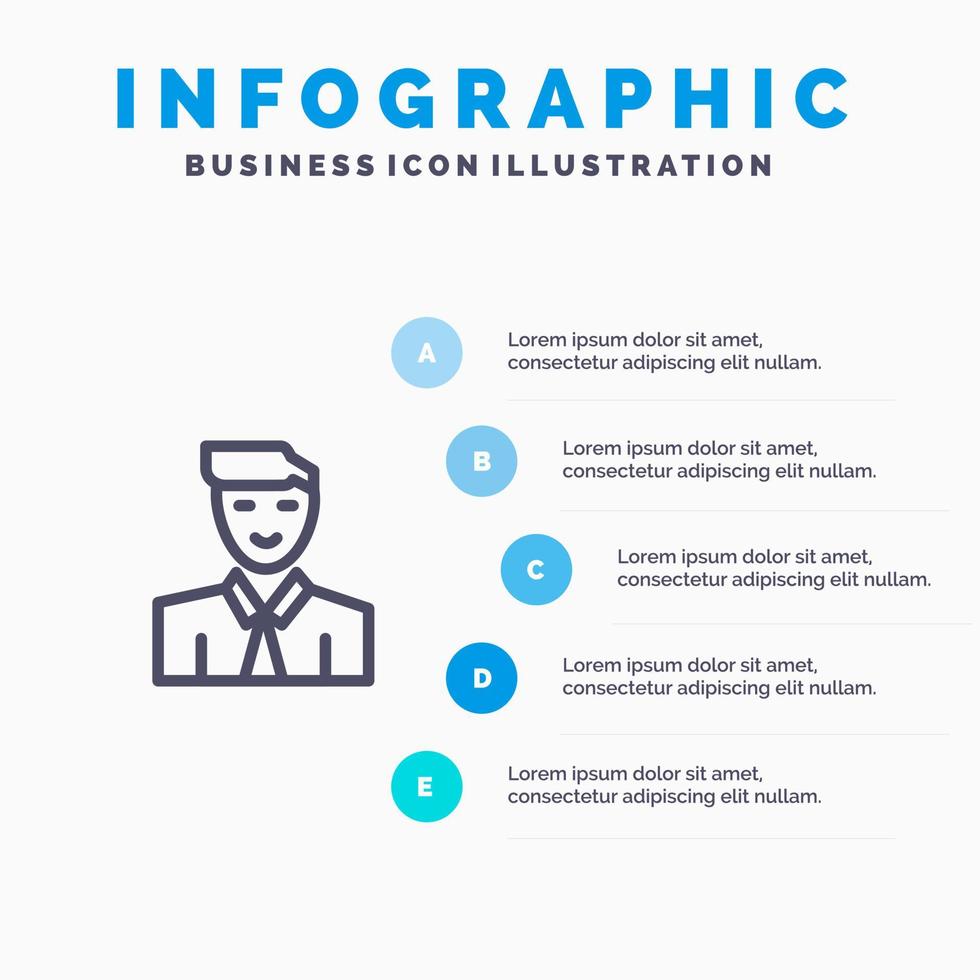 INFOGRAPHIC
BUSINESS ICON ILLUSTRATION

A
Lorem ipsum dolor sit amet, consectetur adipiscing elit nullam.

B
Lorem ipsum dolor sit amet, consectetur adipiscing elit nullam.

C
Lorem ipsum dolor sit amet, consectetur adipiscing elit nullam.

D
Lorem ipsum dolor sit amet, consectetur adipiscing elit nullam.

E
Lorem ipsum dolor sit amet, consectetur adipiscing elit nullam.