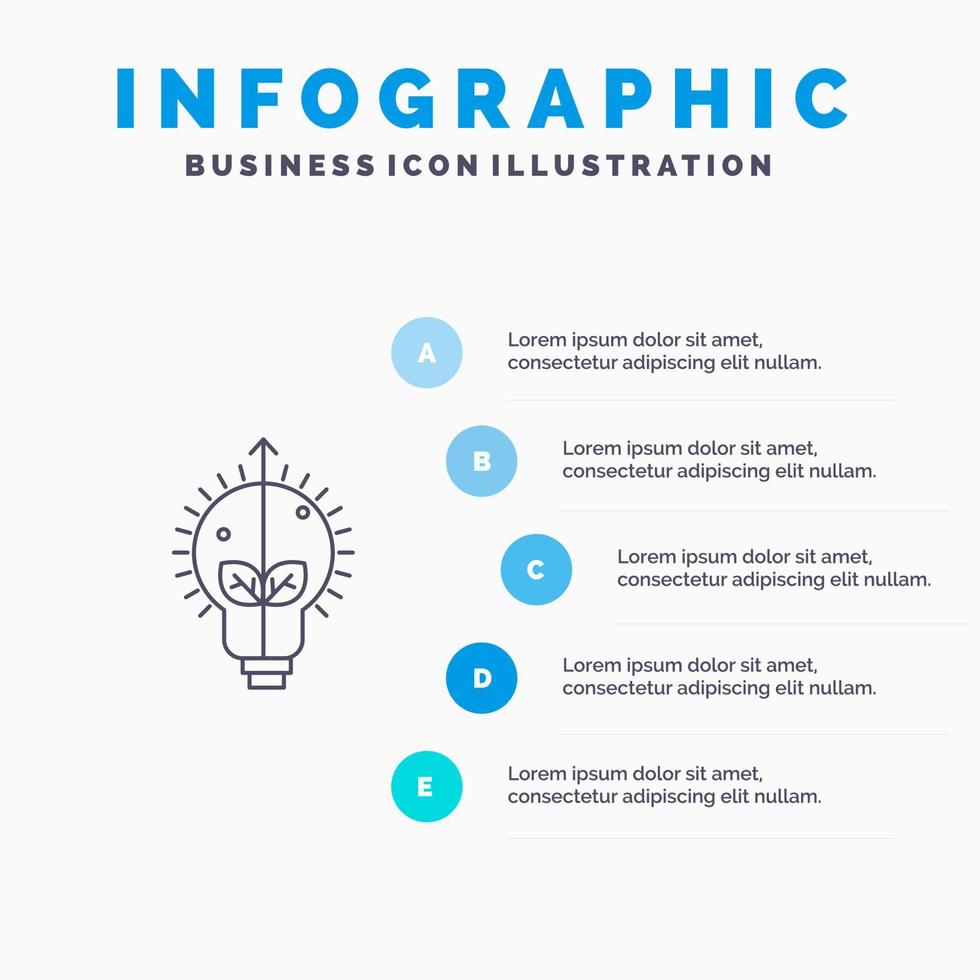 INFOGRAPHIC
BUSINESS ICON ILLUSTRATION

A
Lorem ipsum dolor sit amet, consectetur adipiscing elit nullam.

B
Lorem ipsum dolor sit amet, consectetur adipiscing elit nullam.

C
Lorem ipsum dolor sit amet, consectetur adipiscing elit nullam.

D
Lorem ipsum dolor sit amet, consectetur adipiscing elit nullam.

E
Lorem ipsum dolor sit amet, consectetur adipiscing elit nullam.