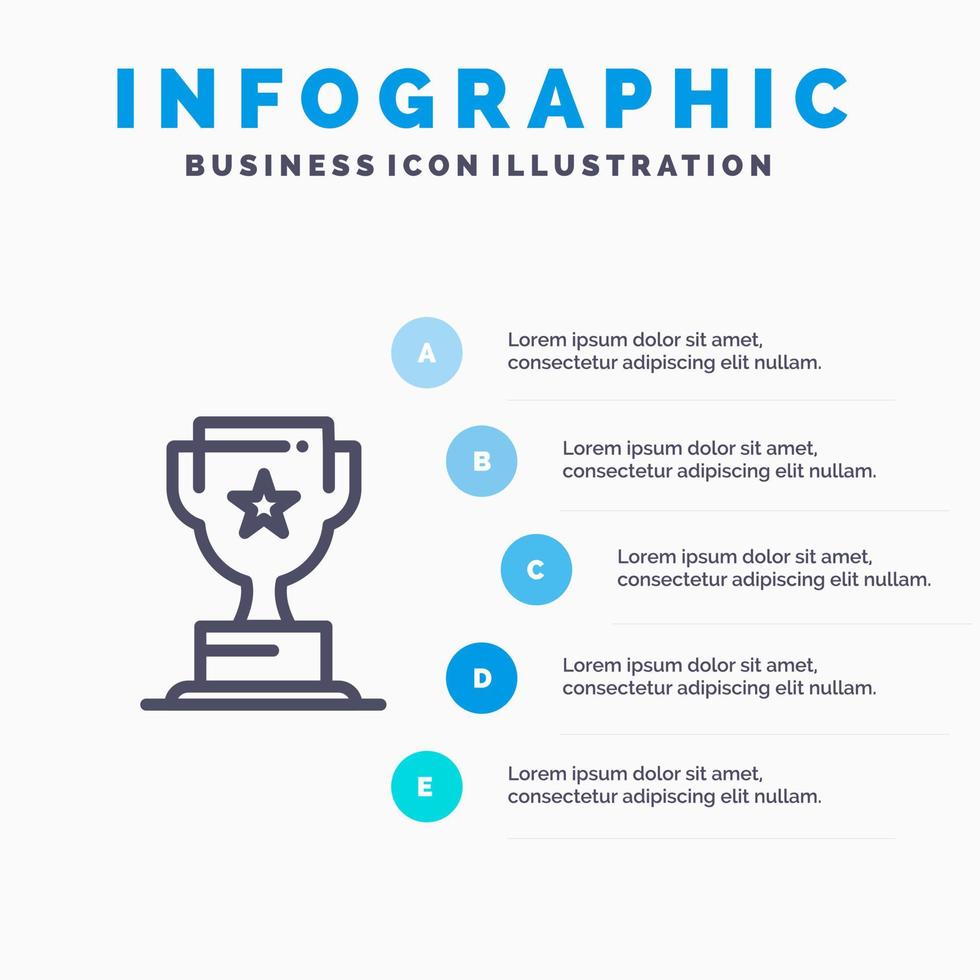 INFOGRAPHIC
BUSINESS ICON ILLUSTRATION

A
Lorem ipsum dolor sit amet, consectetur adipiscing elit nullam.

B
Lorem ipsum dolor sit amet, consectetur adipiscing elit nullam.

C
Lorem ipsum dolor sit amet, consectetur adipiscing elit nullam.

D
Lorem ipsum dolor sit amet, consectetur adipiscing elit nullam.

E
Lorem ipsum dolor sit amet, consectetur adipiscing elit nullam.