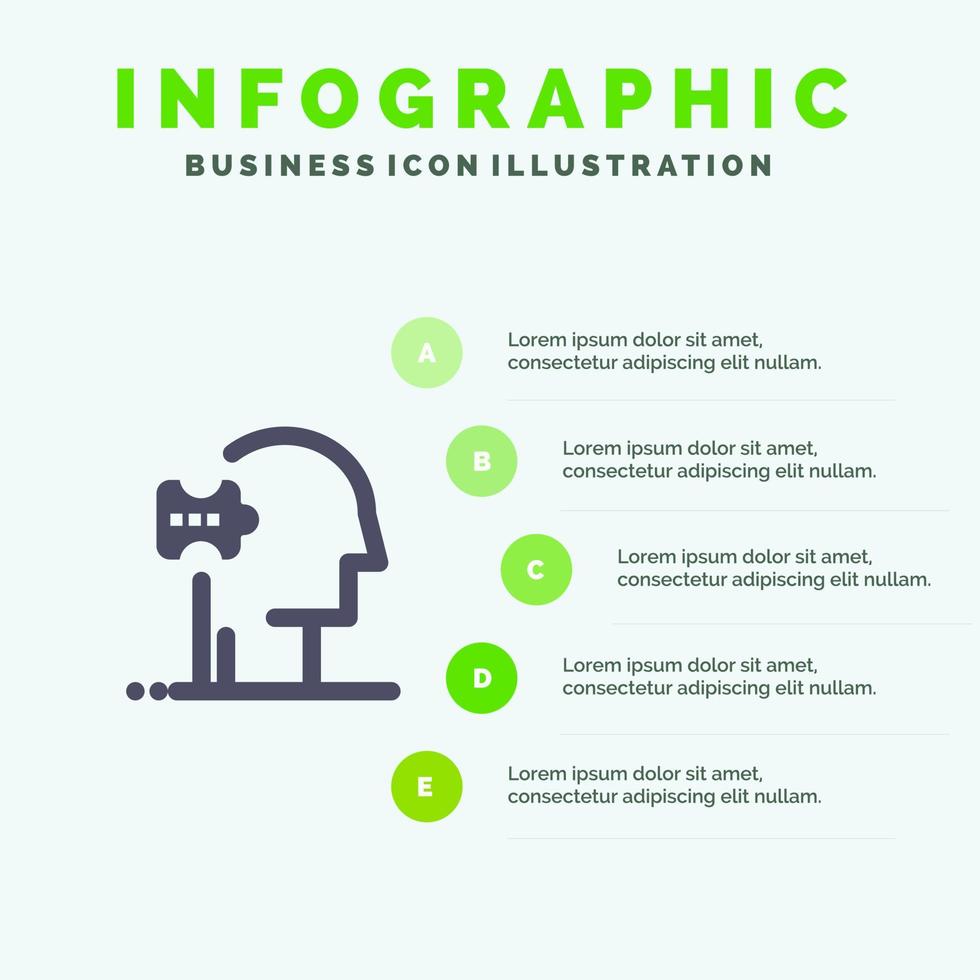 INFOGRAPHIC
BUSINESS ICON ILLUSTRATION

A
Lorem ipsum dolor sit amet, consectetur adipiscing elit nullam.

B
Lorem ipsum dolor sit amet, consectetur adipiscing elit nullam.

C
Lorem ipsum dolor sit amet, consectetur adipiscing elit nullam.

D
Lorem ipsum dolor sit amet, consectetur adipiscing elit nullam.

E
Lorem ipsum dolor sit amet, consectetur adipiscing elit nullam.