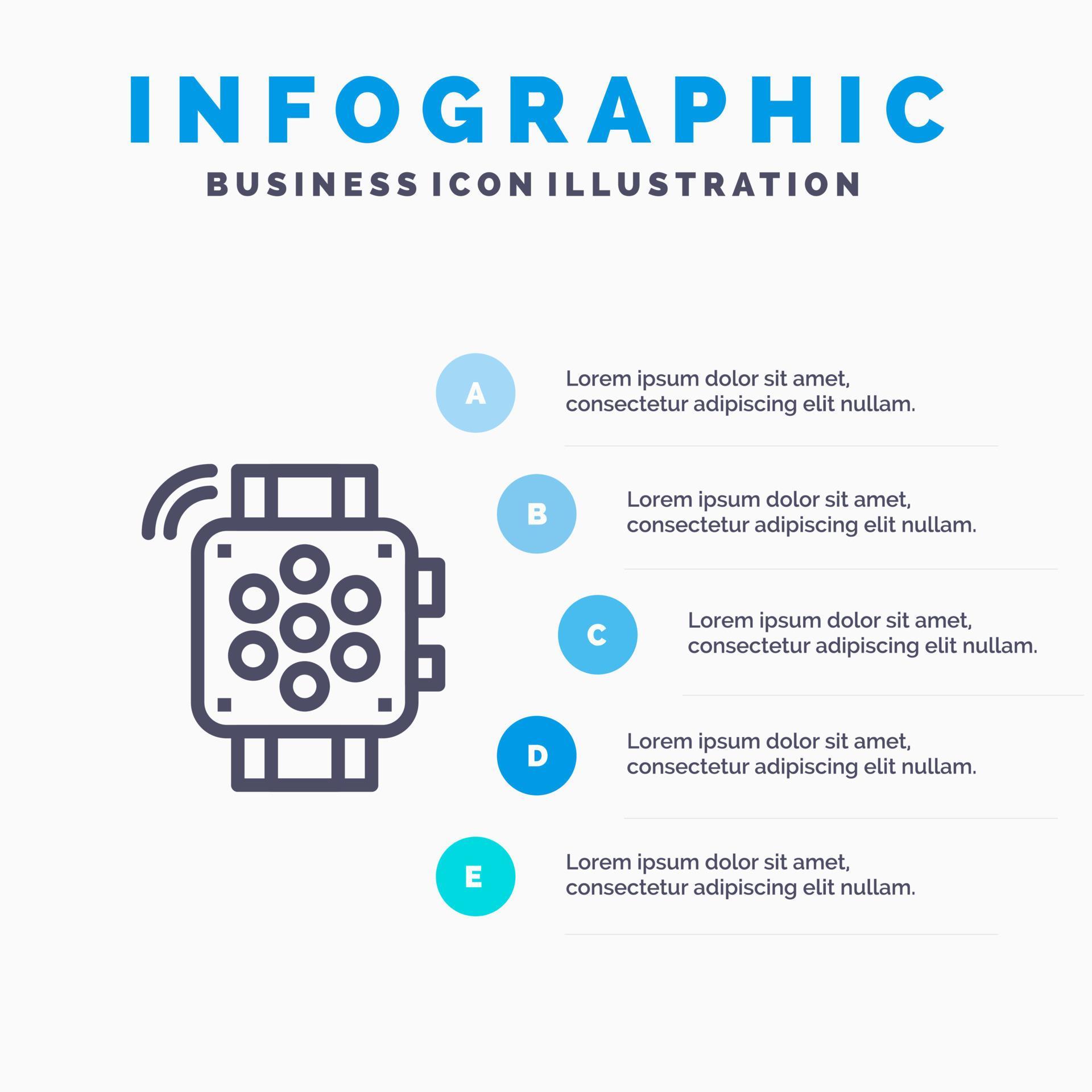 INFOGRAPHIC
BUSINESS ICON ILLUSTRATION

A
Lorem ipsum dolor sit amet, consectetur adipiscing elit nullam.

B
Lorem ipsum dolor sit amet, consectetur adipiscing elit nullam.

C
Lorem ipsum dolor sit amet, consectetur adipiscing elit nullam.

D
Lorem ipsum dolor sit amet, consectetur adipiscing elit nullam.

E
Lorem ipsum dolor sit amet, consectetur adipiscing elit nullam.