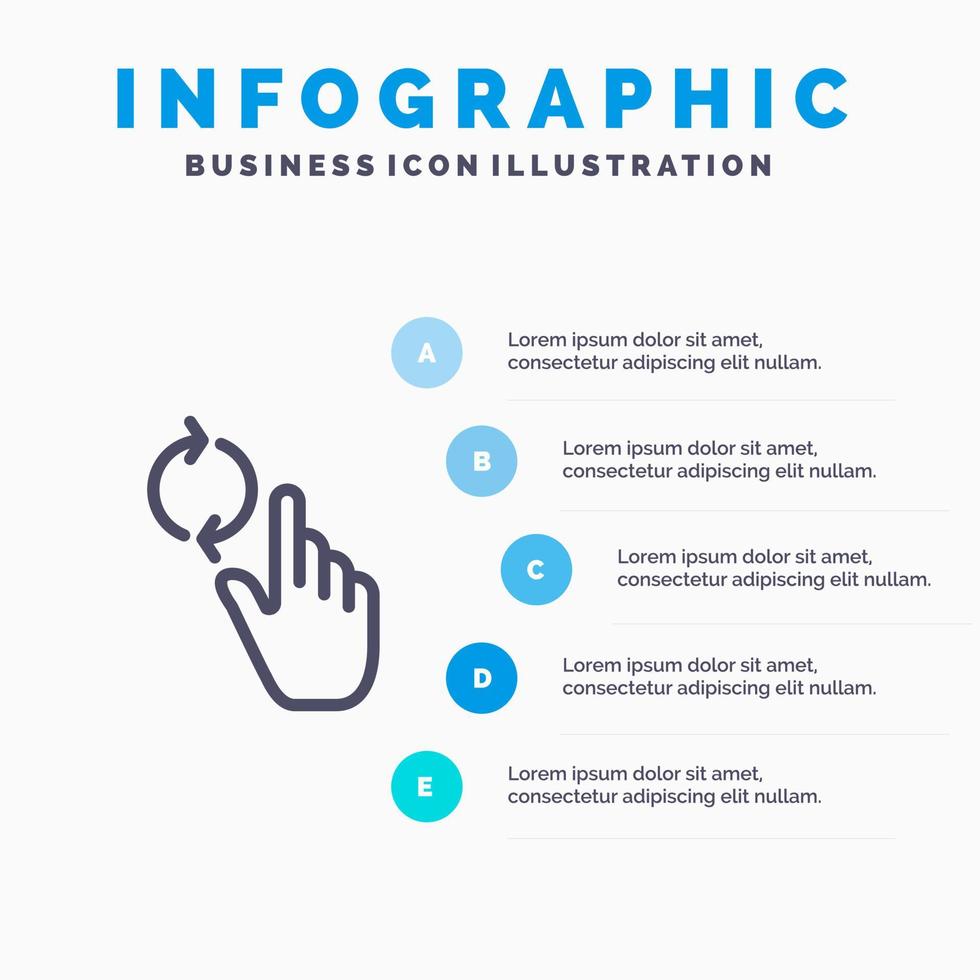 INFOGRAPHIC
BUSINESS ICON ILLUSTRATION

A
Lorem ipsum dolor sit amet, consectetur adipiscing elit nullam.

B
Lorem ipsum dolor sit amet, consectetur adipiscing elit nullam.

C
Lorem ipsum dolor sit amet, consectetur adipiscing elit nullam.

D
Lorem ipsum dolor sit amet, consectetur adipiscing elit nullam.

E
Lorem ipsum dolor sit amet, consectetur adipiscing elit nullam.