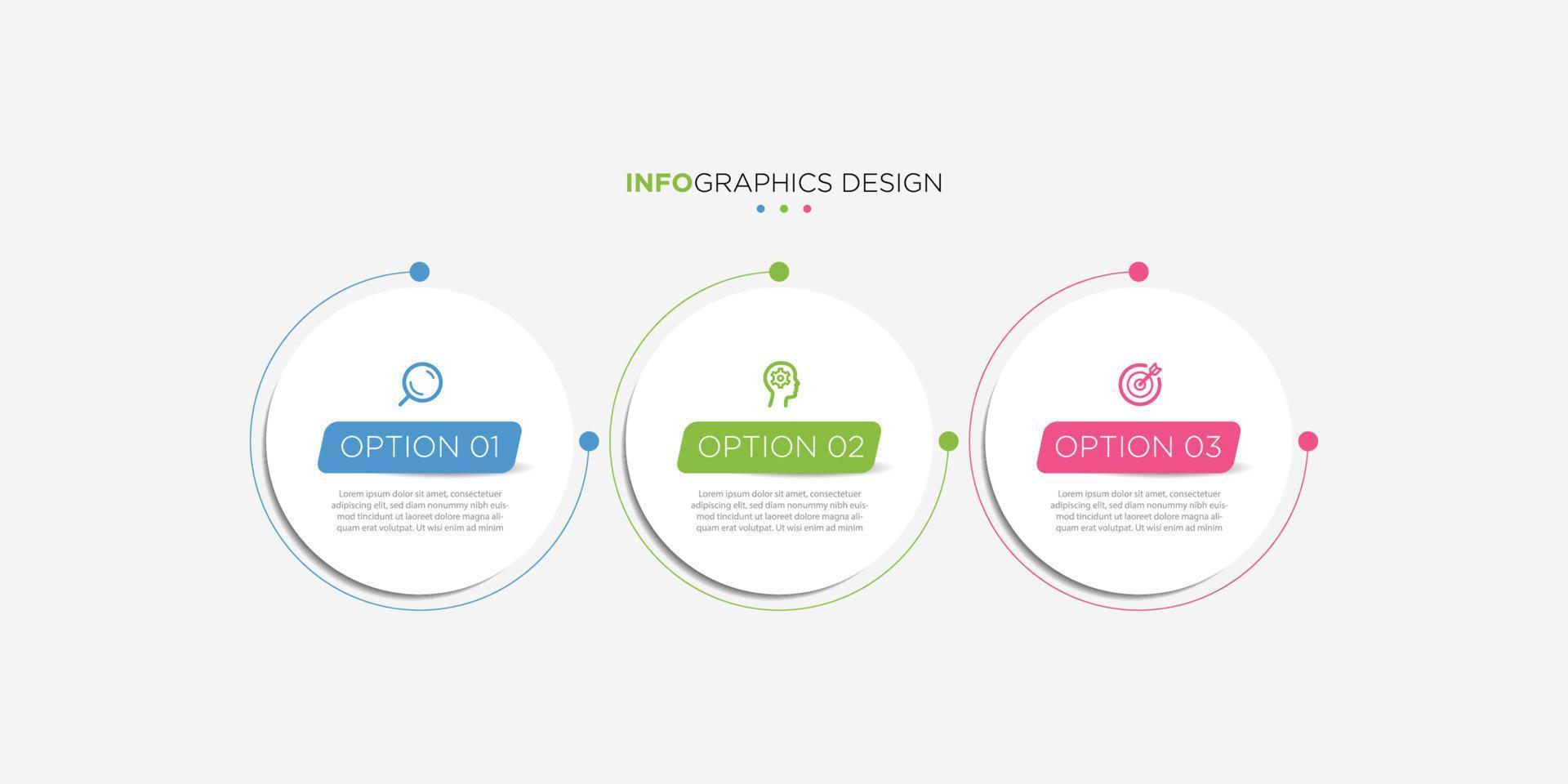 INFOGRAPHICS DESIGN

OPTION 01

Lorem ipsum dolor sit amet, consectetuer adipiscing elit, sed diam nonummy nibh euismod tincidunt ut laoreet dolore magna aliquam erat volutpat. Ut wisi enim ad minim

OPTION 02

Lorem ipsum dolor sit amet, consectetuer adipiscing elit, sed diam nonummy nibh euismod tincidunt ut laoreet dolore magna aliquam erat volutpat. Ut wisi enim ad minim

OPTION 03

Lorem ipsum dolor sit amet, consectetuer adipiscing elit, sed diam nonummy nibh euismod tincidunt ut laoreet dolore magna aliquam erat volutpat. Ut wisi enim ad minim