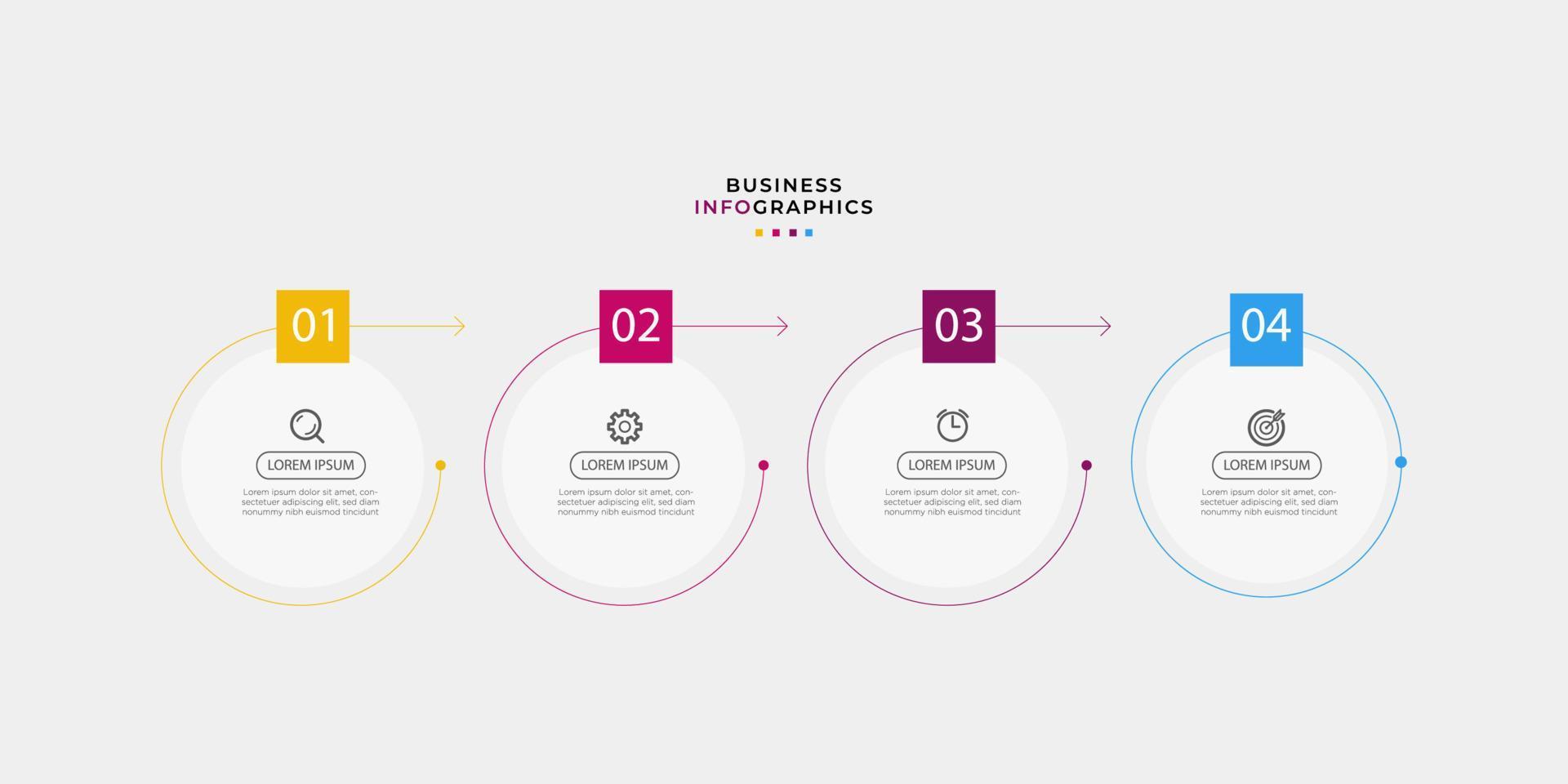 BUSINESS
INFOGRAPHICS

01

LOREM IPSUM

Lorem ipsum dolor sit amet, consectetuer adipiscing elit, sed diam nonummy nibh euismod tincidunt

02

LOREM IPSUM

Lorem ipsum dolor sit amet, consectetuer adipiscing elit, sed diam nonummy nibh euismod tincidunt

03

LOREM IPSUM

Lorem ipsum dolor sit amet, consectetuer adipiscing elit, sed diam nonummy nibh euismod tincidunt

04

LOREM IPSUM

Lorem ipsum dolor sit amet, consectetuer adipiscing elit, sed diam nonummy nibh euismod tincidunt