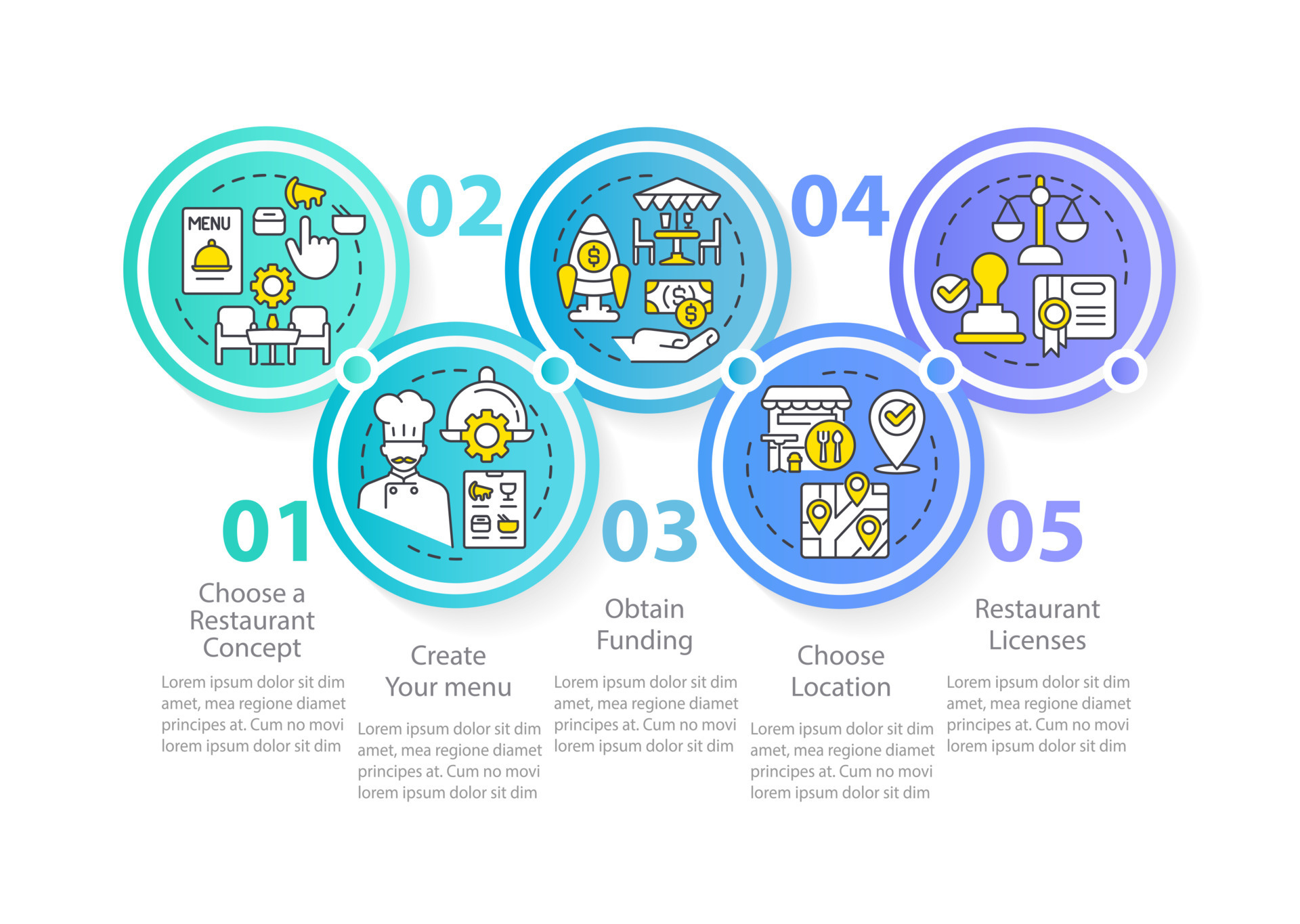 MENU

01

Choose a Restaurant Concept

Lorem ipsum dolor sit dim amet, mea regione diamet principes at. Cum no movi lorem ipsum dolor sit dim

02

Create Your menu

Lorem ipsum dolor sit dim amet, mea regione diamet principes at. Cum no movi lorem ipsum dolor sit dim

03

Obtain Funding

Lorem ipsum dolor sit dim amet, mea regione diamet principes at. Cum no movi lorem ipsum dolor sit dim

04

Choose Location

Lorem ipsum dolor sit dim amet, mea regione diamet principes at. Cum no movi lorem ipsum dolor sit dim

05

Restaurant Licenses

Lorem ipsum dolor sit dim amet, mea regione diamet principes at. Cum no movi lorem ipsum dolor sit dim