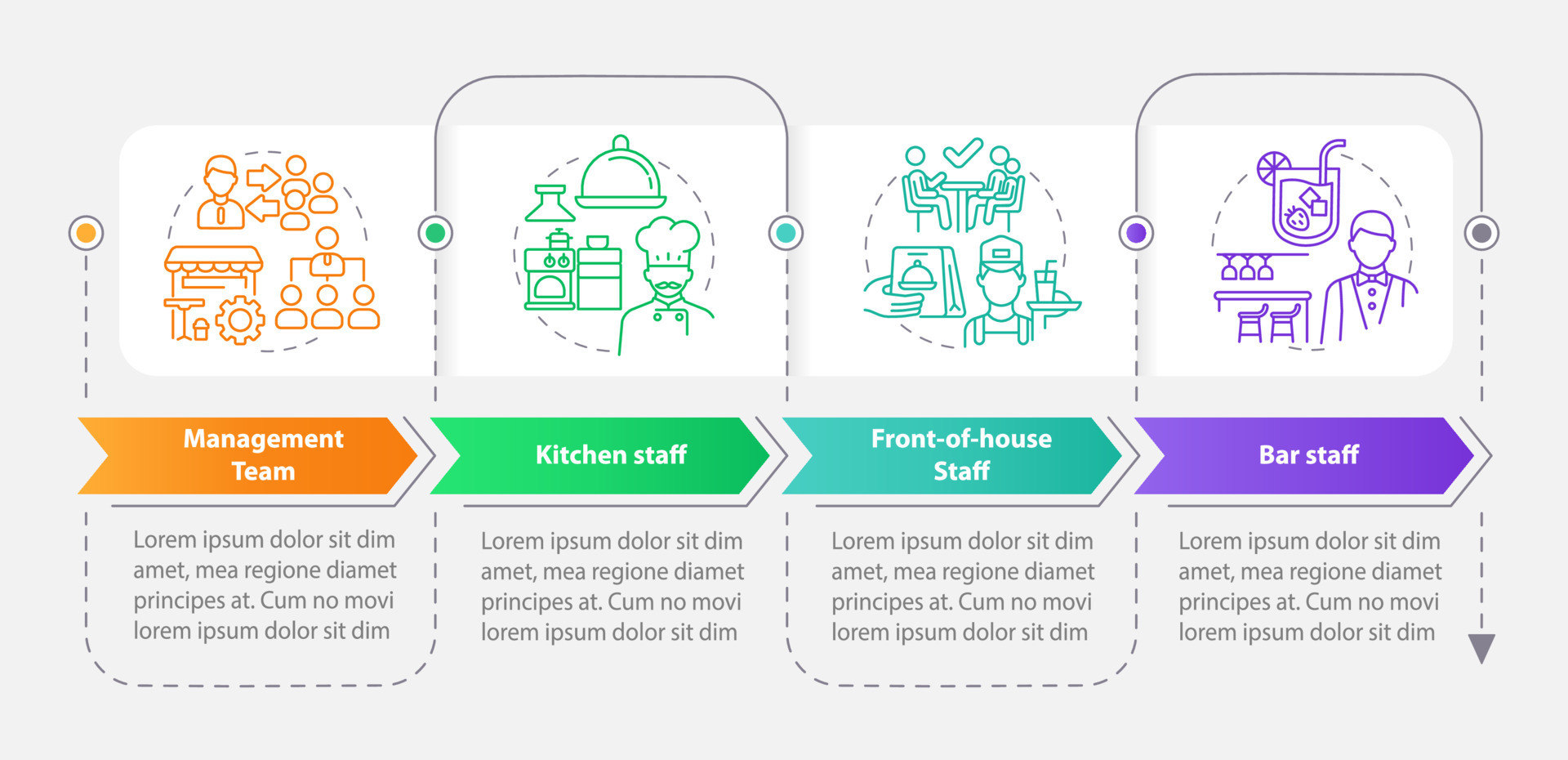 Management Team

Lorem ipsum dolor sit dim amet, mea regione diamet principes at. Cum no movi lorem ipsum dolor sit dim

Kitchen staff

Lorem ipsum dolor sit dim amet, mea regione diamet principes at. Cum no movi lorem ipsum dolor sit dim

Front-of-house Staff

Lorem ipsum dolor sit dim amet, mea regione diamet principes at. Cum no movi lorem ipsum dolor sit dim

Bar staff

Lorem ipsum dolor sit dim amet, mea regione diamet principes at. Cum no movi lorem ipsum dolor sit dim