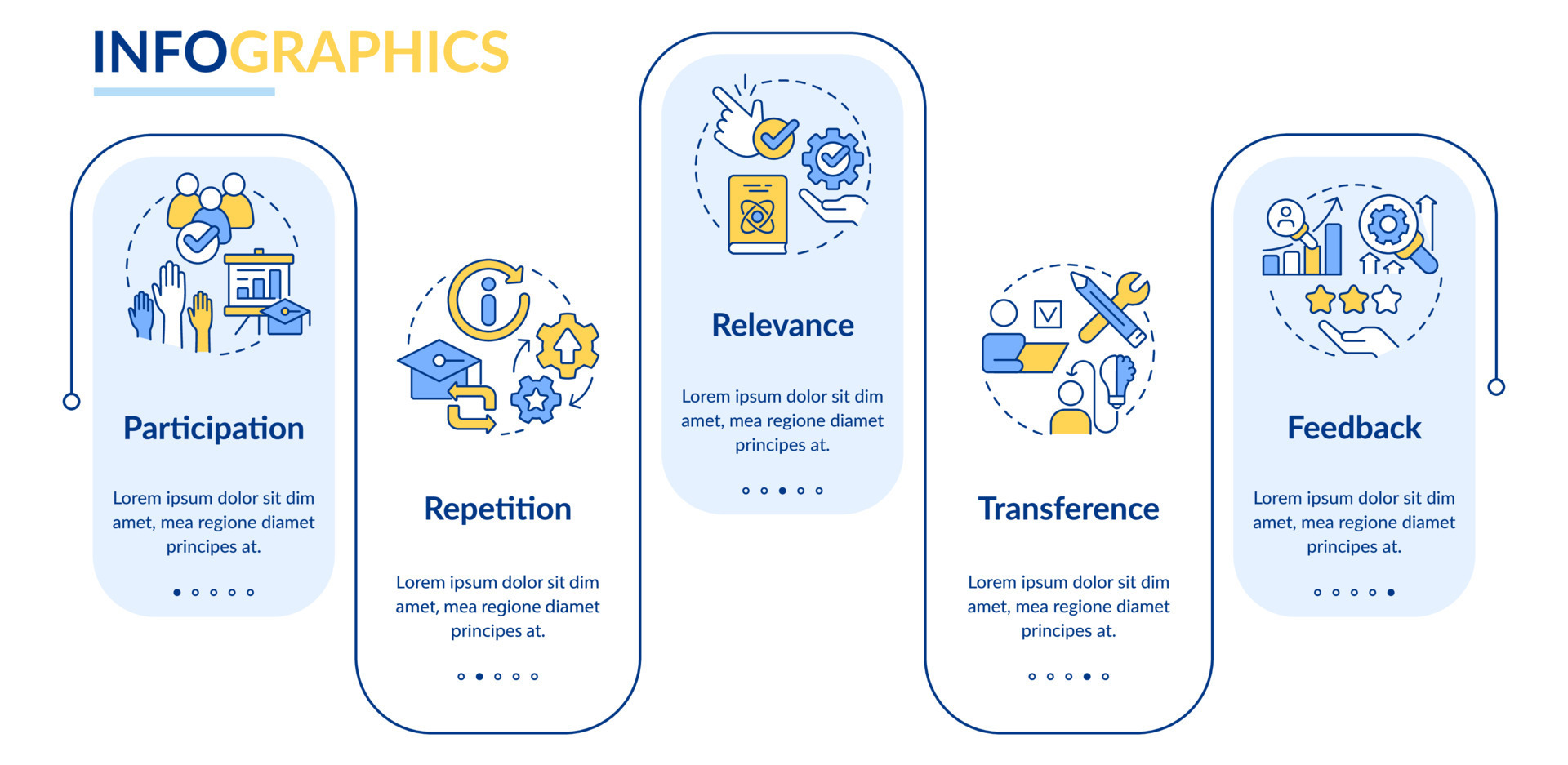 INFOGRAPHICS

Participation

Lorem ipsum dolor sit dim amet, mea regione diamet principes at.

Repetition

Lorem ipsum dolor sit dim amet, mea regione diamet principes at.

Relevance

Lorem ipsum dolor sit dim amet, mea regione diamet principes at.

Transference

Lorem ipsum dolor sit dim amet, mea regione diamet principes at.

Feedback

Lorem ipsum dolor sit dim amet, mea regione diamet principes at.